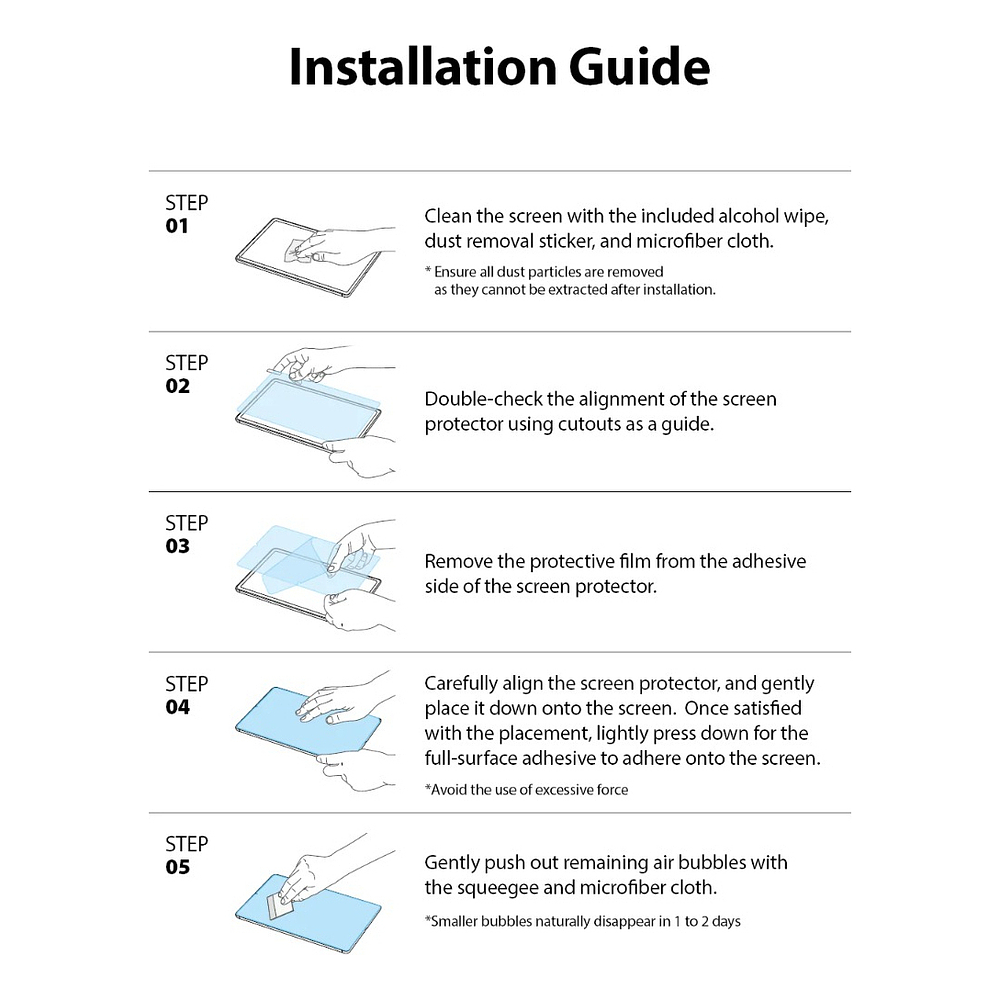 Installation Guide

STEP
01

Clean the screen with the included alcohol wipe, dust removal sticker, and microfiber cloth.

* Ensure all dust particles are removed as they cannot be extracted after installation.

STEP
02

Double-check the alignment of the screen protector using cutouts as a guide.

STEP
03

Remove the protective film from the adhesive side of the screen protector.

STEP
04

Carefully align the screen protector, and gently place it down onto the screen. Once satisfied with the placement, lightly press down for the full-surface adhesive to adhere onto the screen.

*Avoid the use of excessive force

STEP
05

Gently push out remaining air bubbles with the squeegee and microfiber cloth.

*Smaller bubbles naturally disappear in 1 to 2 days