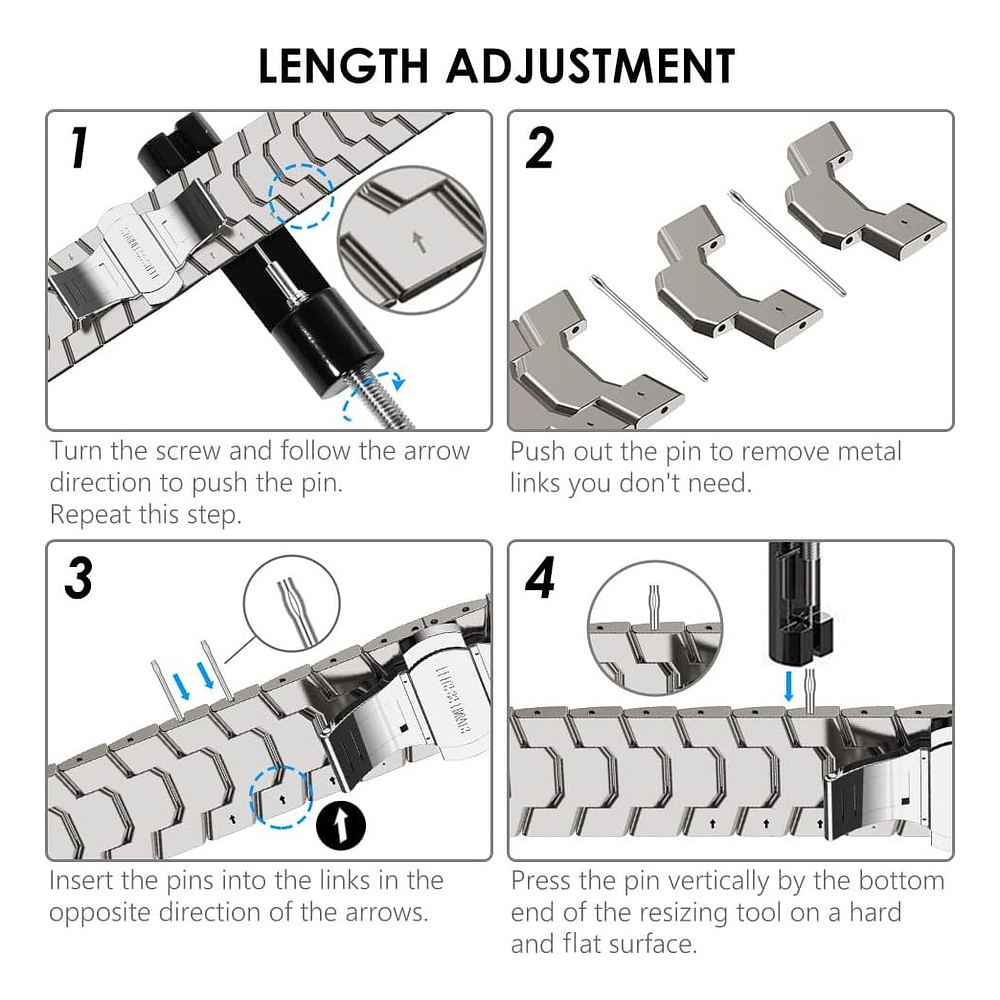 LENGTH ADJUSTMENT

1

Turn the screw and follow the arrow direction to push the pin.
Repeat this step.

2

Push out the pin to remove metal links you don't need.

3

Insert the pins into the links in the opposite direction of the arrows.

4

Press the pin vertically by the bottom end of the resizing tool on a hard and flat surface.