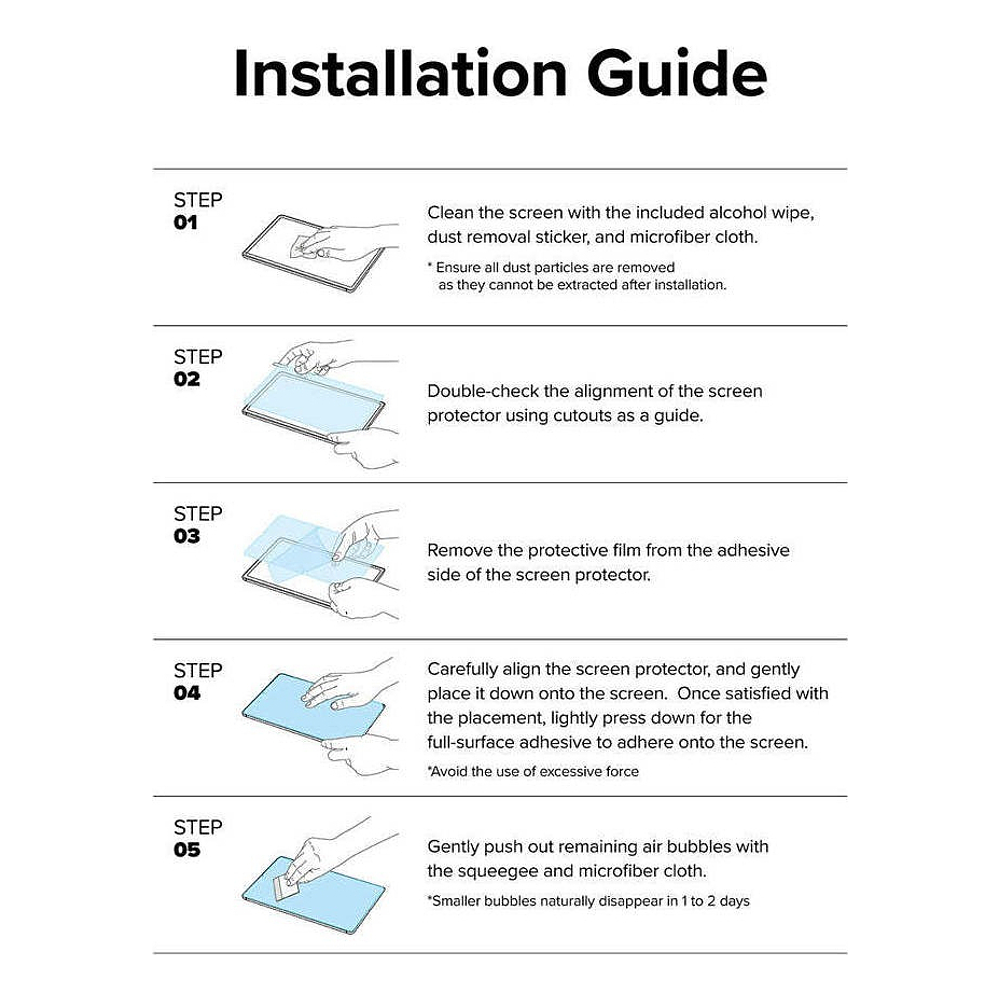 Installation Guide

STEP
01

Clean the screen with the included alcohol wipe, dust removal sticker, and microfiber cloth.

* Ensure all dust particles are removed as they cannot be extracted after installation.

STEP
02

Double-check the alignment of the screen protector using cutouts as a guide.

STEP
03

Remove the protective film from the adhesive side of the screen protector.

STEP
04

Carefully align the screen protector, and gently place it down onto the screen. Once satisfied with the placement, lightly press down for the full-surface adhesive to adhere onto the screen.

*Avoid the use of excessive force

STEP
05

Gently push out remaining air bubbles with the squeegee and microfiber cloth.

*Smaller bubbles naturally disappear in 1 to 2 days