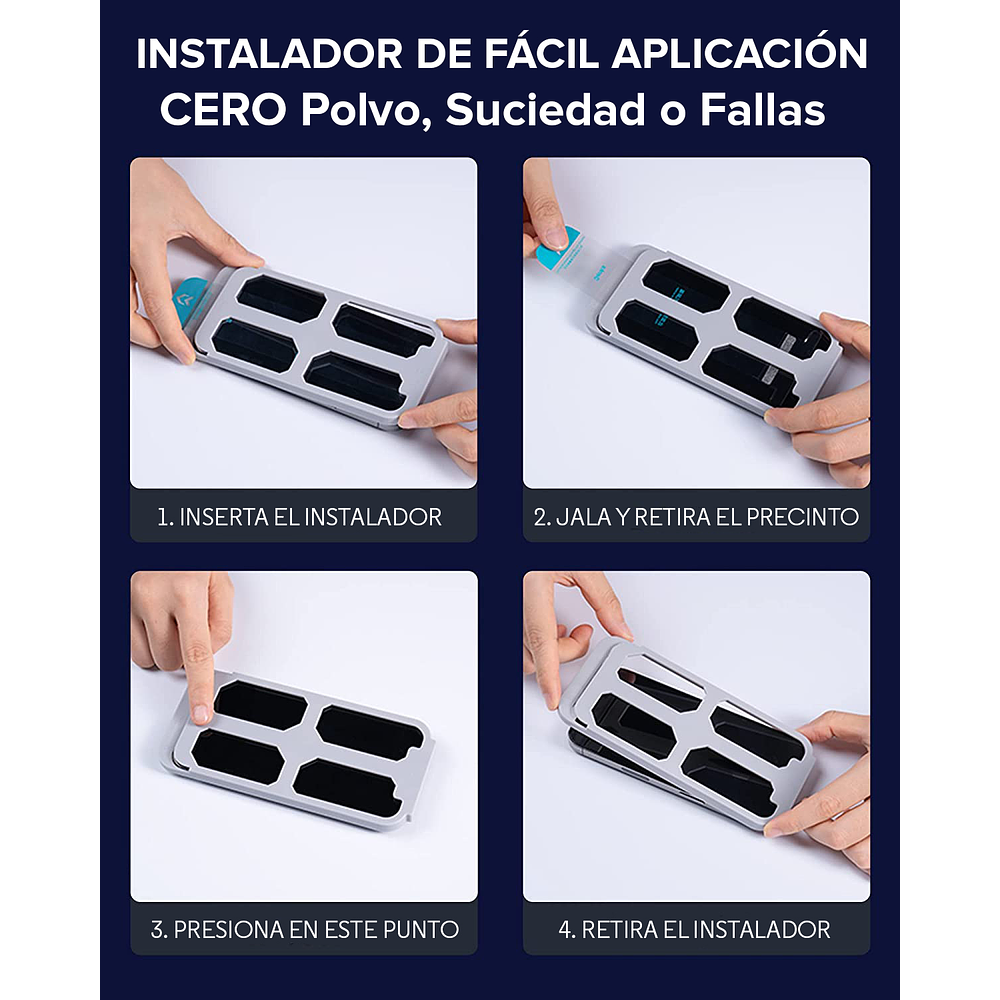 INSTALADOR DE FÁCIL APLICACIÓN
CERO Polvo, Suciedad o Fallas

1. INSERTA EL INSTALADOR

2. JALA Y RETIRA EL PRECINTO

3. PRESIONA EN ESTE PUNTO

4. RETIRA EL INSTALADOR