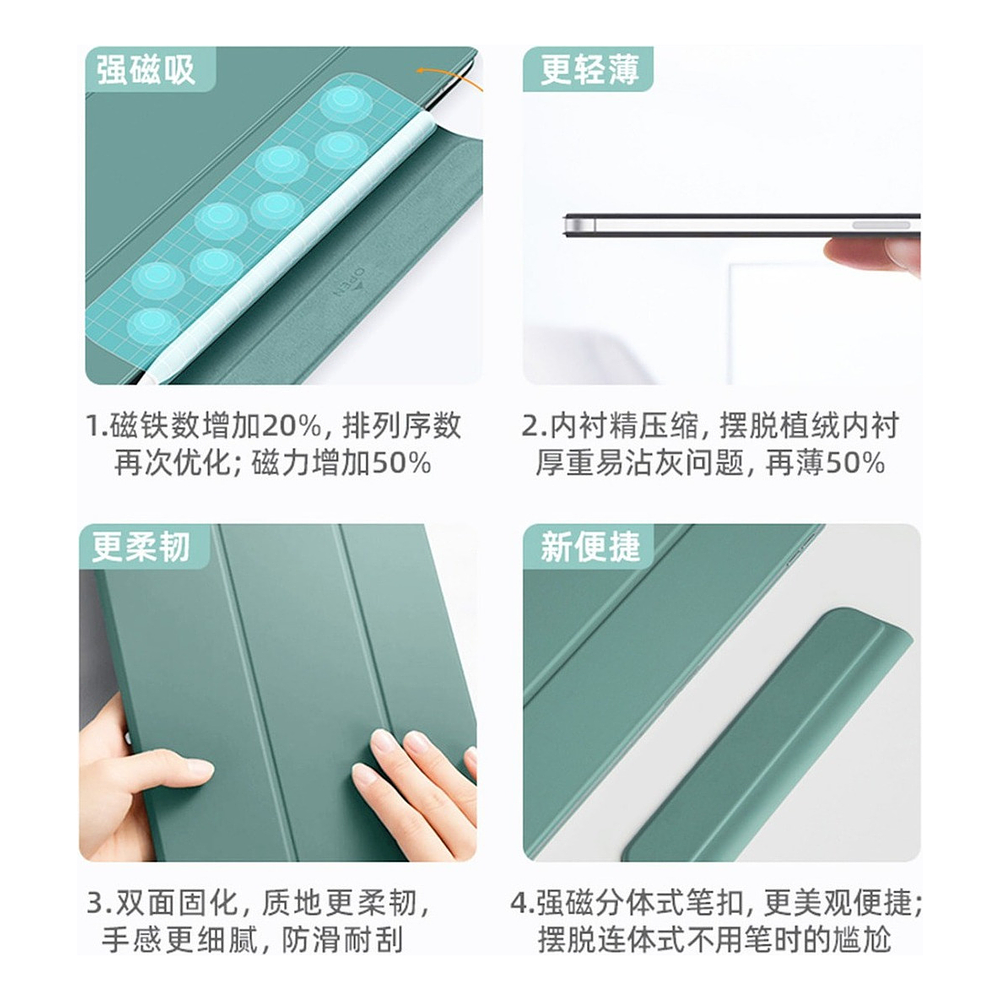 强磁吸

1.磁铁数增加20%，排列序数再次优化；磁力增加50%

更轻薄

2.内衬精压缩，摆脱植绒内衬厚重易沾灰问题，再薄50%

更柔韧

3.双面固化，质地更柔韧，手感更细腻，防滑耐刮

新便捷

4.强磁分体式笔扣，更美观便捷；摆脱连体式不用笔时的尴尬