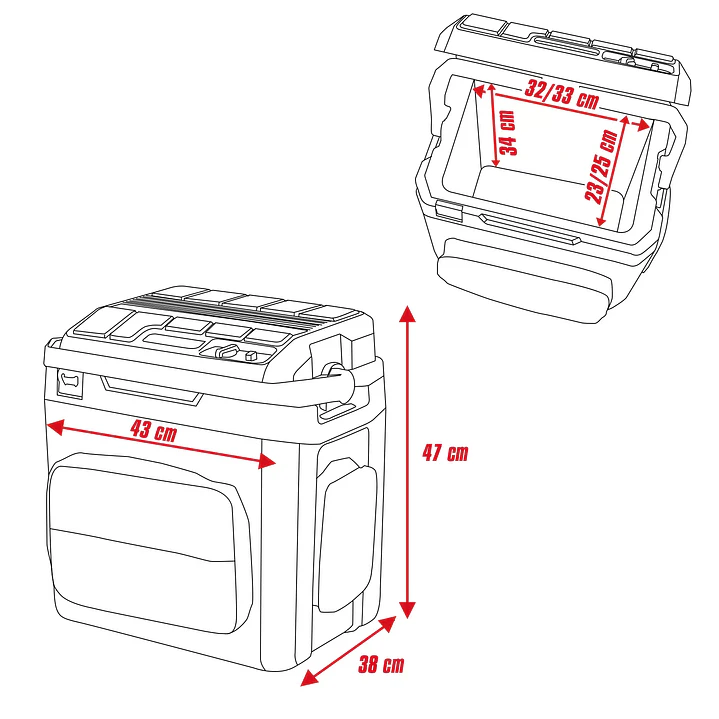 32/33 cm
34 cm
23/25 cm
43 cm
47 cm
38 cm