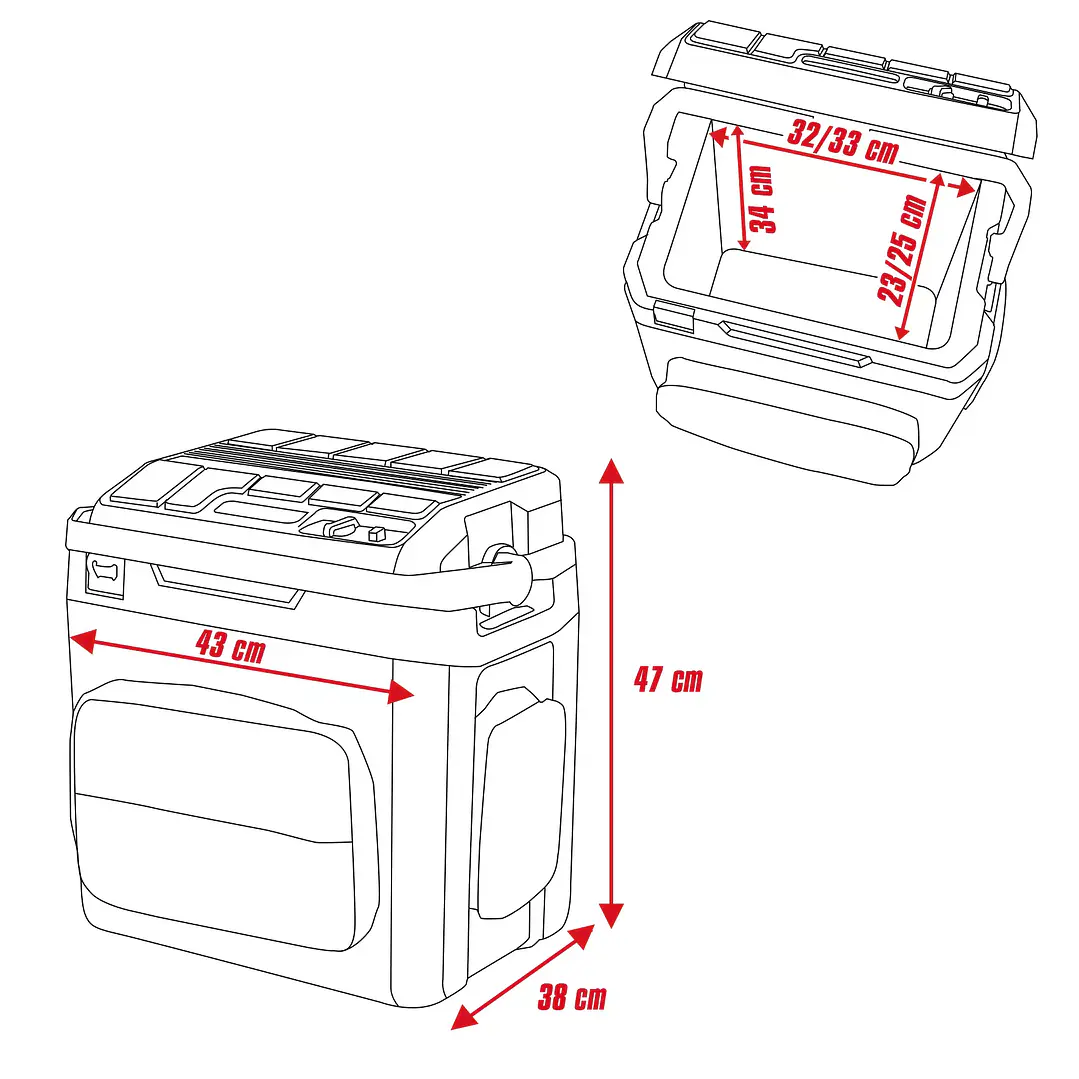 32/33 cm
34 cm
23/25 cm
43 cm
47 cm
38 cm