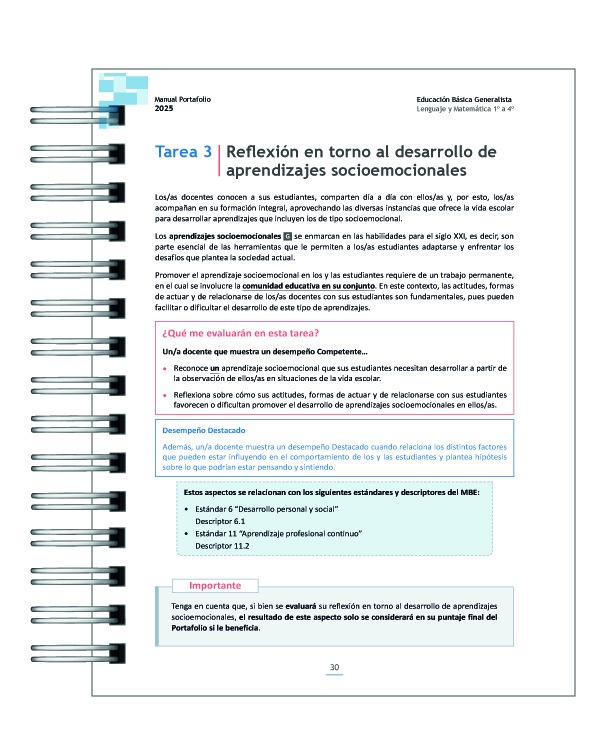 Manual Portafolio
2025

Educación Básica Generalista
Lenguaje y Matemática 1° a 4°

Tarea 3 | Reflexión en torno al desarrollo de aprendizajes socioemocionales

Los/as docentes conocen a sus estudiantes, comparten día a día con ellos/as y, por esto, los/as acompañan en su formación integral, aprovechando las diversas instancias que ofrece la vida escolar para desarrollar aprendizajes que incluyen los de tipo socioemocional.

Los aprendizajes socioemocionales G se enmarcan en las habilidades para el siglo XXI, es decir, son parte esencial de las herramientas que le permiten a los/as estudiantes adaptarse y enfrentar los desafíos que plantea la sociedad actual.

Promover el aprendizaje socioemocional en los y las estudiantes requiere de un trabajo permanente, en el cual se involucre la comunidad educativa en su conjunto. En este contexto, las actitudes, formas de actuar y de relacionarse de los/as docentes con sus estudiantes son fundamentales, pues pueden facilitar o dificultar el desarrollo de este tipo de aprendizajes.

¿Qué me evaluarán en esta tarea?

Un/a docente que muestra un desempeño Competente...

• Reconoce un aprendizaje socioemocional que sus estudiantes necesitan desarrollar a partir de la observación de ellos/as en situaciones de la vida escolar.
• Reflexiona sobre cómo sus actitudes, formas de actuar y de relacionarse con sus estudiantes favorecen o dificultan promover el desarrollo de aprendizajes socioemocionales en ellos/as.

Desempeño Destacado

Además, un/a docente muestra un desempeño Destacado cuando relaciona los distintos factores que pueden estar influyendo en el comportamiento de los y las estudiantes y plantea hipótesis sobre lo que podrían estar pensando y sintiendo.

Estos aspectos se relacionan con los siguientes estándares y descriptores del MBE:
• Estándar 6 "Desarrollo personal y social"
Descriptor 6.1
• Estándar 11 "Aprendizaje profesional continuo"
Descriptor 11.2

Importante

Tenga en cuenta que, si bien se evaluará su reflexión en torno al desarrollo de aprendizajes socioemocionales, el resultado de este aspecto solo se considerará en su puntaje final del Portafolio si le beneficia.

30