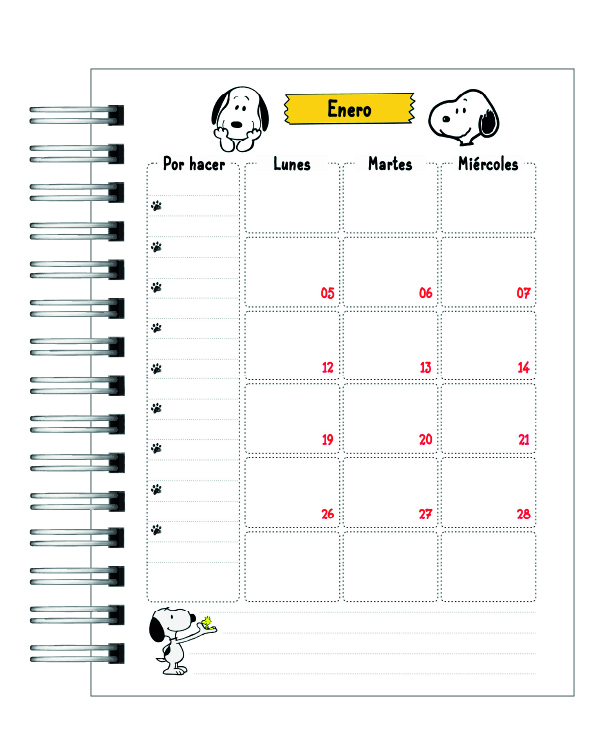 Enero

| Por hacer | Lunes | Martes | Miércoles |
|---|---|---|---|
| | | | |
| | 05 | 06 | 07 |
| | 12 | 13 | 14 |
| | 19 | 20 | 21 |
| | 26 | 27 | 28 |
| | | | |