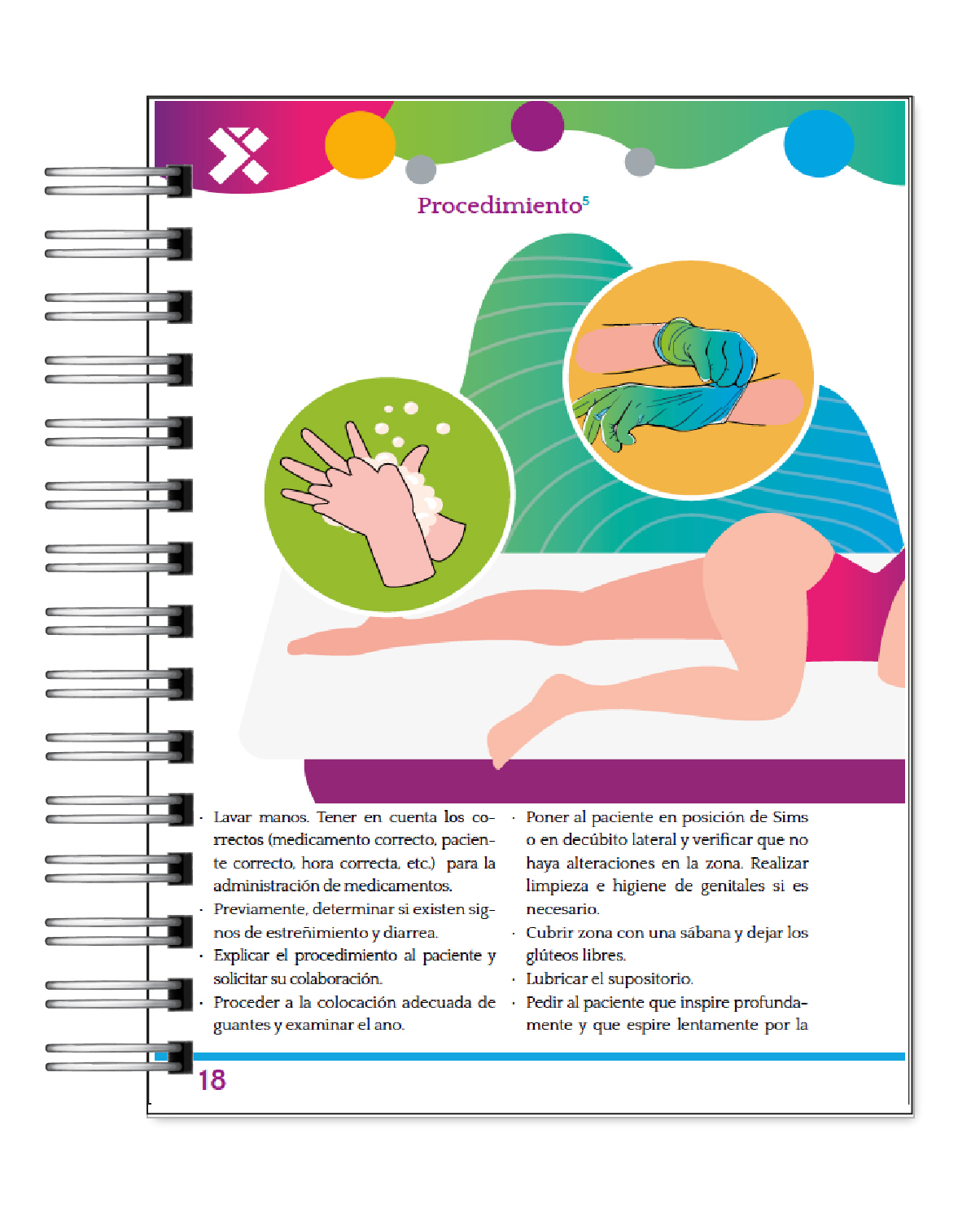 Procedimiento$^5$

· Lavar manos. Tener en cuenta los correctos (medicamento correcto, paciente correcto, hora correcta, etc.) para la administración de medicamentos.
· Previamente, determinar si existen signos de estreñimiento y diarrea.
· Explicar el procedimiento al paciente y solicitar su colaboración.
· Proceder a la colocación adecuada de guantes y examinar el ano.

· Poner al paciente en posición de Sims o en decúbito lateral y verificar que no haya alteraciones en la zona. Realizar limpieza e higiene de genitales si es necesario.
· Cubrir zona con una sábana y dejar los glúteos libres.
· Lubricar el supositorio.
· Pedir al paciente que inspire profundamente y que espire lentamente por la

18