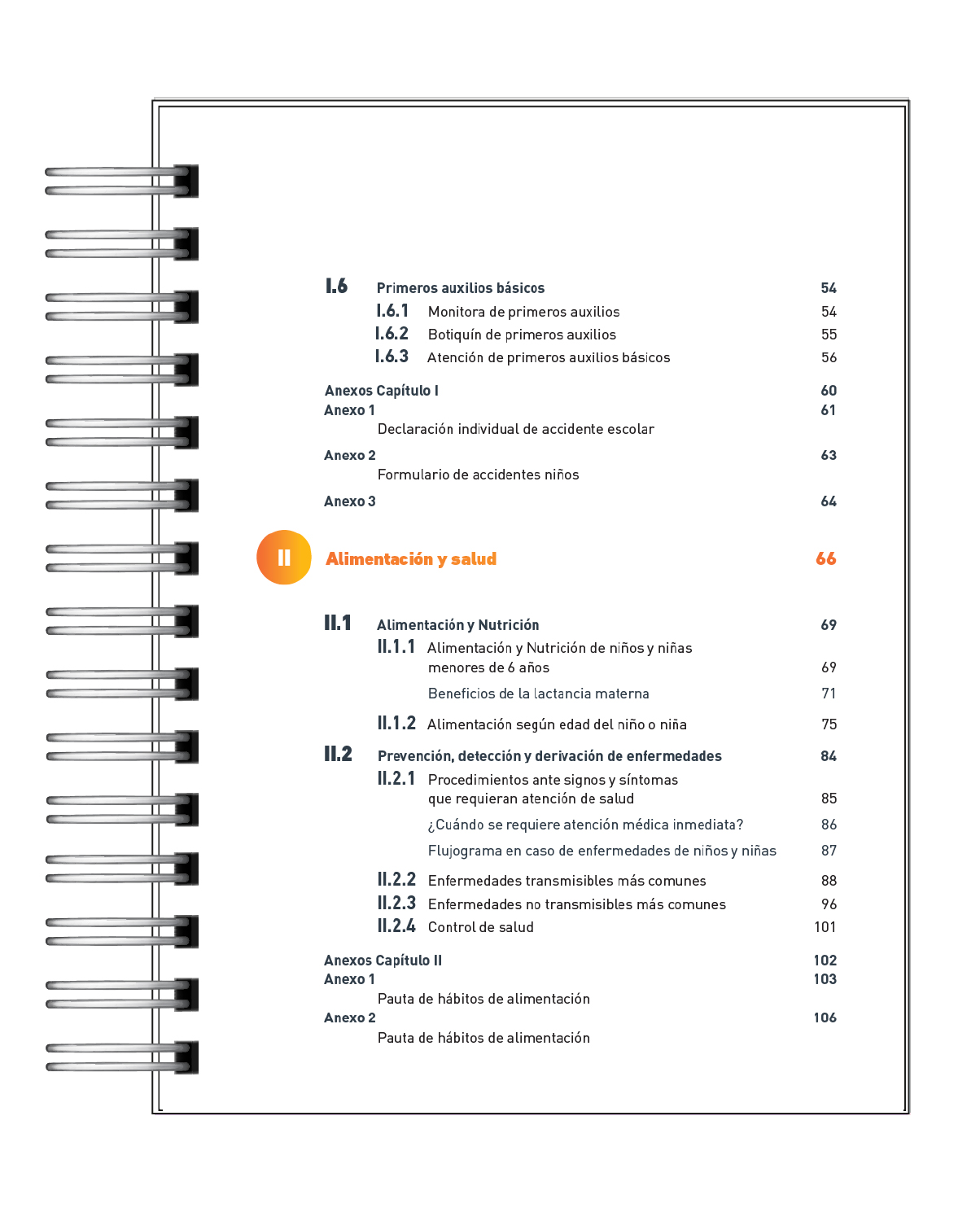 I.6 Primeros auxilios básicos 54

I.6.1 Monitora de primeros auxilios 54

I.6.2 Botiquín de primeros auxilios 55

I.6.3 Atención de primeros auxilios básicos 56

Anexos Capítulo I 60

Anexo 1 61

Declaración individual de accidente escolar

Anexo 2 63

Formulario de accidentes niños

Anexo 3 64

II Alimentación y salud 66

II.1 Alimentación y Nutrición 69

II.1.1 Alimentación y Nutrición de niños y niñas menores de 6 años 69

Beneficios de la lactancia materna 71

II.1.2 Alimentación según edad del niño o niña 75

II.2 Prevención, detección y derivación de enfermedades 84

II.2.1 Procedimientos ante signos y síntomas que requieran atención de salud 85

¿Cuándo se requiere atención médica inmediata? 86

Flujograma en caso de enfermedades de niños y niñas 87

II.2.2 Enfermedades transmisibles más comunes 88

II.2.3 Enfermedades no transmisibles más comunes 96

II.2.4 Control de salud 101

Anexos Capítulo II 102

Anexo 1 103

Pauta de hábitos de alimentación

Anexo 2 106

Pauta de hábitos de alimentación