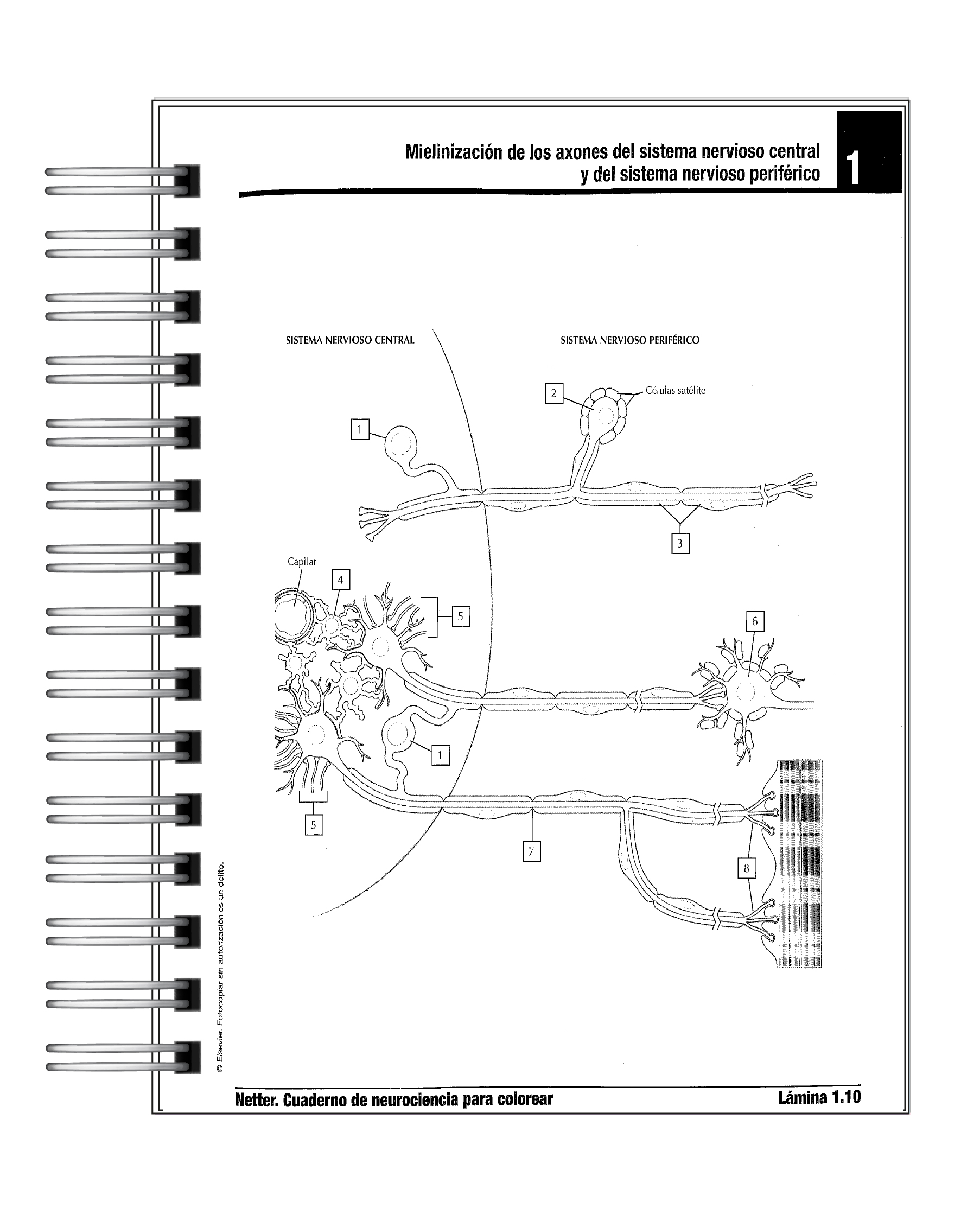 Mielinización de los axones del sistema nervioso central y del sistema nervioso periférico

1

SISTEMA NERVIOSO CENTRAL

SISTEMA NERVIOSO PERIFÉRICO

2

Células satélite

1

3

Capilar

4

5

6

1

5

7

8

© Elsevier. Fotocopiar sin autorización es un delito.

Netter. Cuaderno de neurociencia para colorear

Lámina 1.10