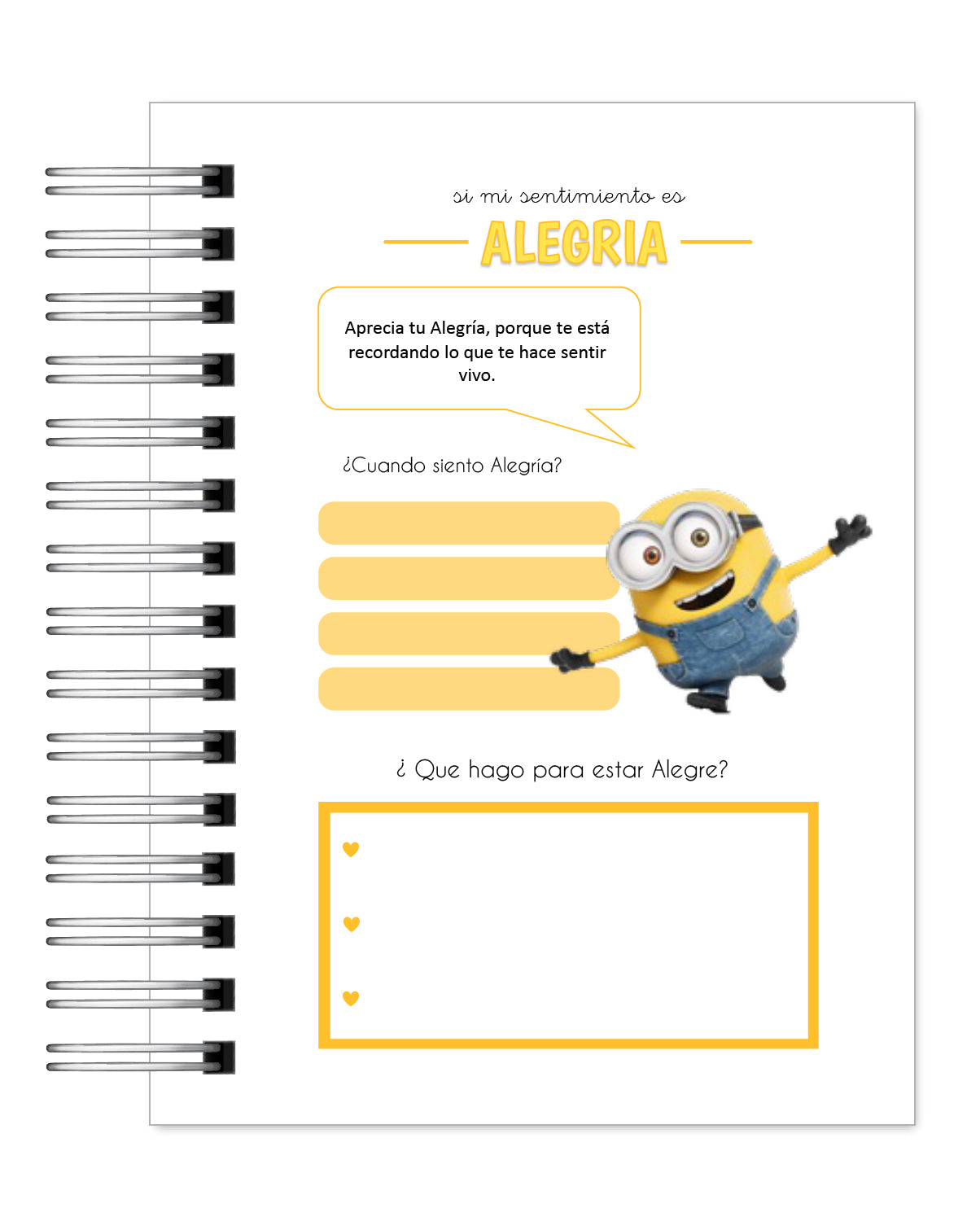 si mi sentimiento es

ALEGRIA

Aprecia tu Alegría, porque te está recordando lo que te hace sentir vivo.

¿Cuando siento Alegría?

¿ Que hago para estar Alegre?