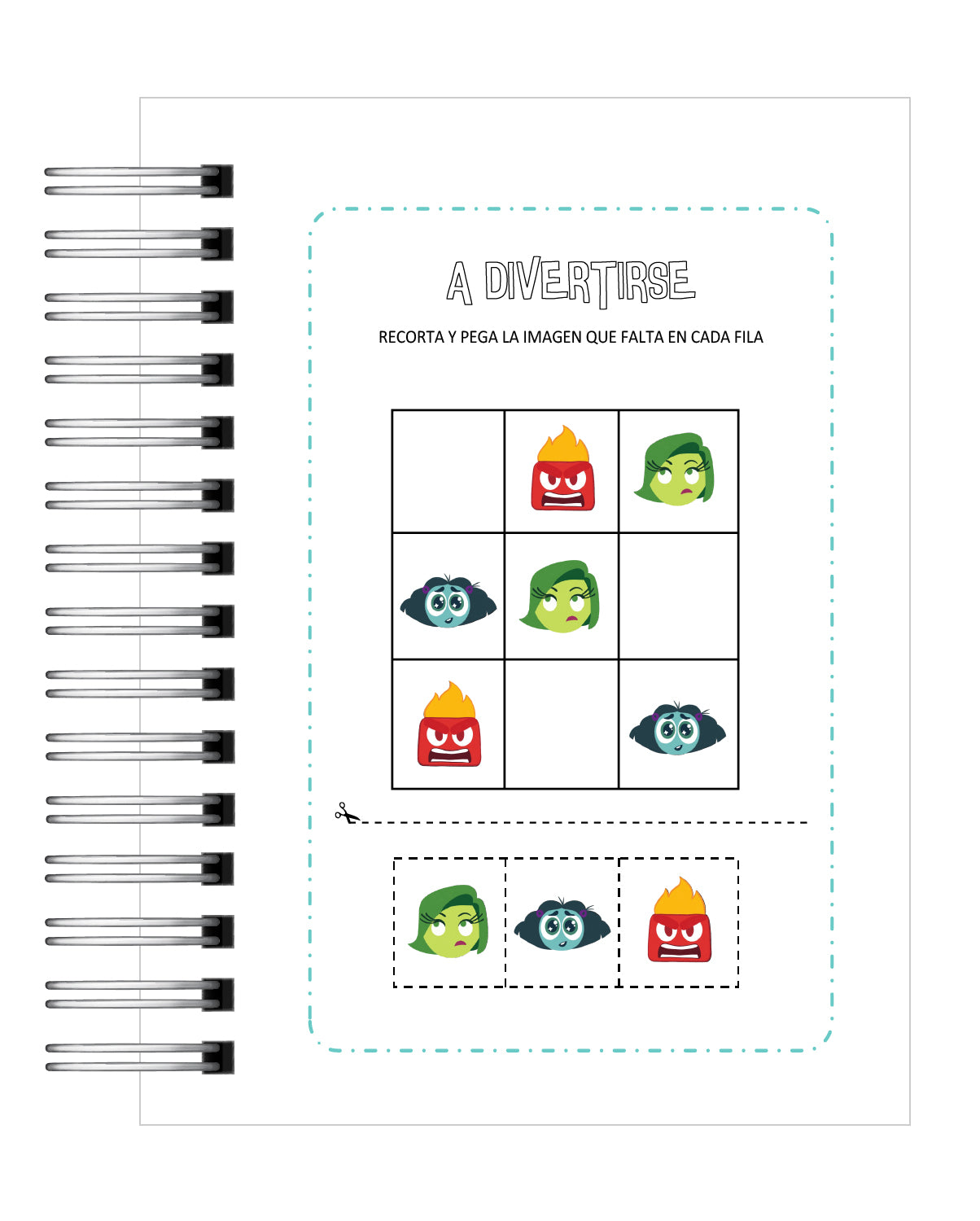 A DIVERTIRSE

RECORTA Y PEGA LA IMAGEN QUE FALTA EN CADA FILA