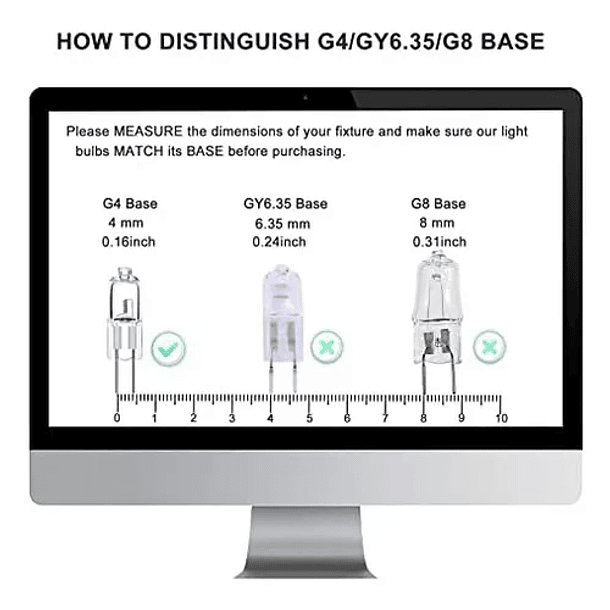 HOW TO DISTINGUISH G4/GY6.35/G8 BASE

Please MEASURE the dimensions of your fixture and make sure our light bulbs MATCH its BASE before purchasing.

G4 Base
4 mm
0.16inch

GY6.35 Base
6.35 mm
0.24inch

G8 Base
8 mm
0.31inch

0 1 2 3 4 5 6 7 8 9 10