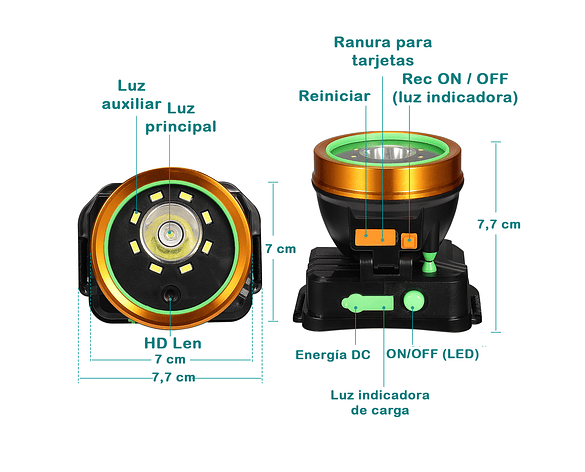 Luz auxiliar

Luz principal

7 cm

HD Len

7 cm

7,7 cm

Ranura para tarjetas

Reiniciar

Rec ON / OFF (luz indicadora)

7,7 cm

Energía DC

ON/OFF (LED)

Luz indicadora de carga