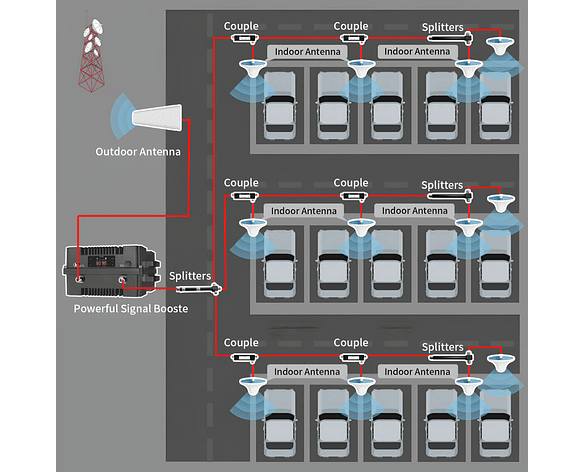 Couple
Couple
Splitters
Indoor Antenna
Indoor Antenna

Outdoor Antenna

Couple
Couple
Splitters
Indoor Antenna
Indoor Antenna

Splitters

Powerful Signal Booste

Couple
Couple
Splitters
Indoor Antenna
Indoor Antenna