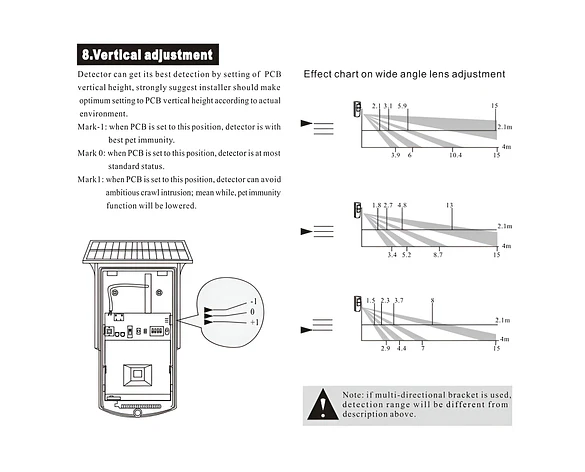 8.Vertical adjustment

Detector can get its best detection by setting of PCB vertical height, strongly suggest installer should make optimum setting to PCB vertical height according to actual environment.

Mark-1: when PCB is set to this position, detector is with best pet immunity.

Mark 0: when PCB is set to this position, detector is at most standard status.

Mark1: when PCB is set to this position, detector can avoid ambitious crawl intrusion; mean while, pet immunity function will be lowered.

-1
0
+1

Effect chart on wide angle lens adjustment

2.1 3.1 5.9 15
2.1m
4m
3.9 6 10.4 15

1.8 2.7 4.8 13
2.1m
4m
3.4 5.2 8.7 15

1.5 2.3 3.7 8
2.1m
4m
2.9 4.4 7 15

Note: if multi-directional bracket is used, detection range will be different from description above.