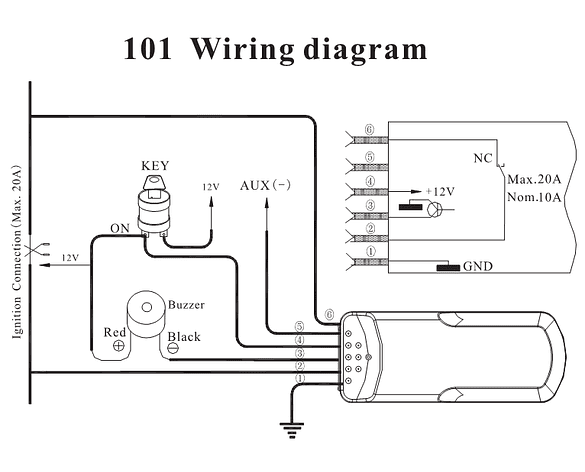 101 Wiring diagram

Ignition Connection (Max. 20A)

12V

KEY

ON

12V

AUX (-)

Buzzer

Red ⊕

Black ⊖

⑥

⑤

④

③

②

①

⑥

⑤

④

③

②

①

NC

Max.20A

Nom.10A

+12V

GND