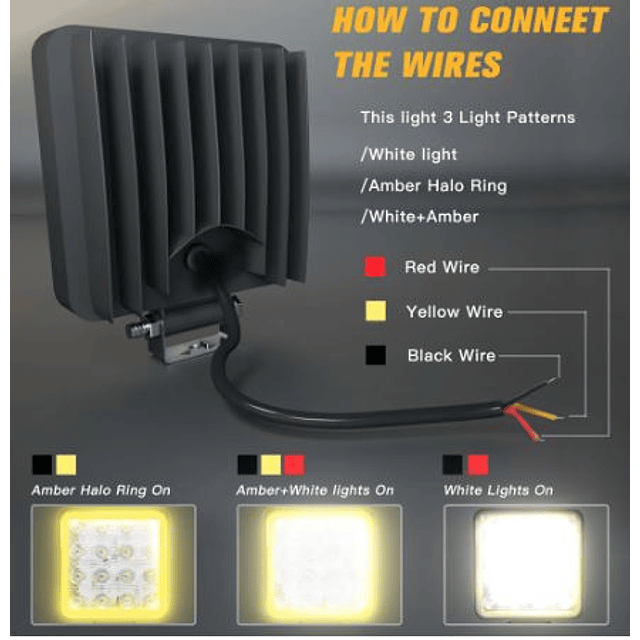 HOW TO CONNEET THE WIRES

This light 3 Light Patterns

/White light

/Amber Halo Ring

/White+Amber

Red Wire

Yellow Wire

Black Wire

Amber Halo Ring On

Amber+White lights On

White Lights On