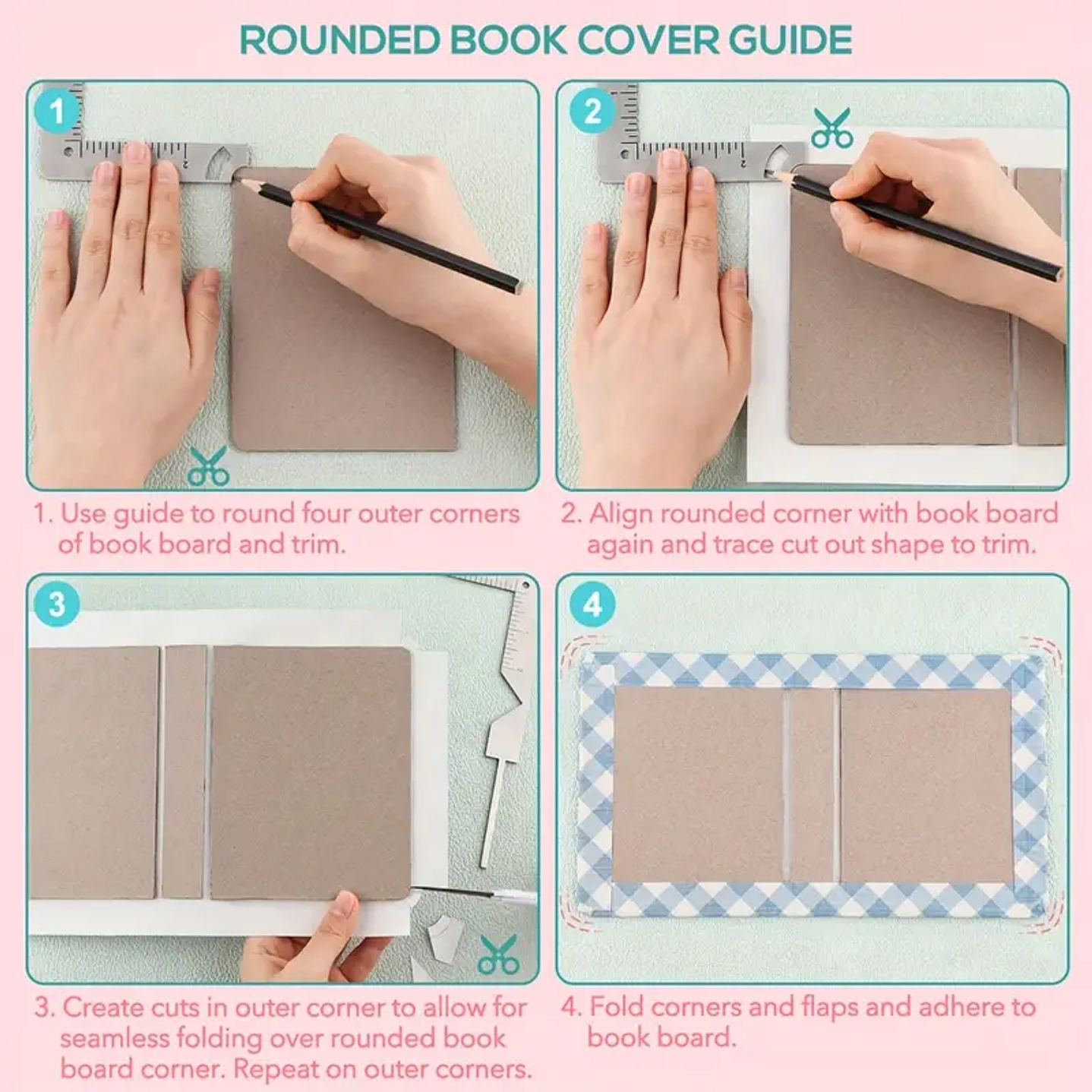 ROUNDED BOOK COVER GUIDE

1

1. Use guide to round four outer corners of book board and trim.

2

2. Align rounded corner with book board again and trace cut out shape to trim.

3

3. Create cuts in outer corner to allow for seamless folding over rounded book board corner. Repeat on outer corners.

4

4. Fold corners and flaps and adhere to book board.