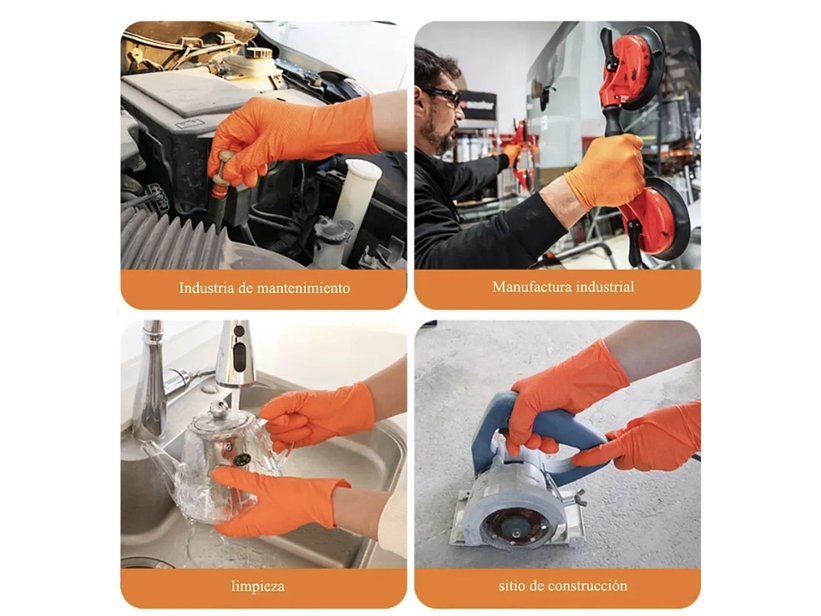 Industria de mantenimiento

Manufactura industrial

limpieza

sitio de construcción