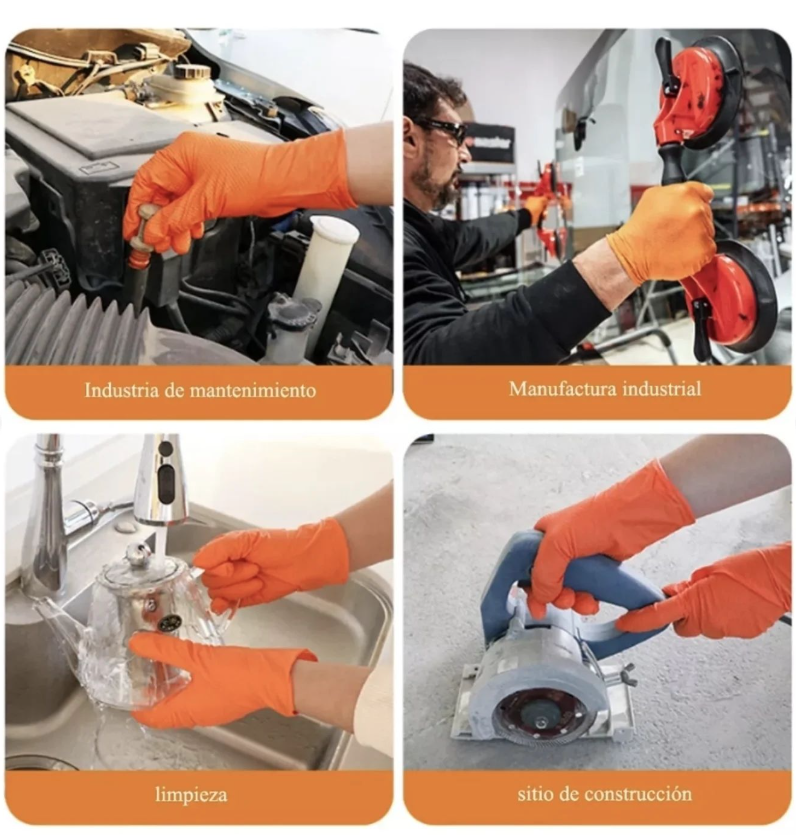 Industria de mantenimiento

Manufactura industrial

limpieza

sitio de construcción