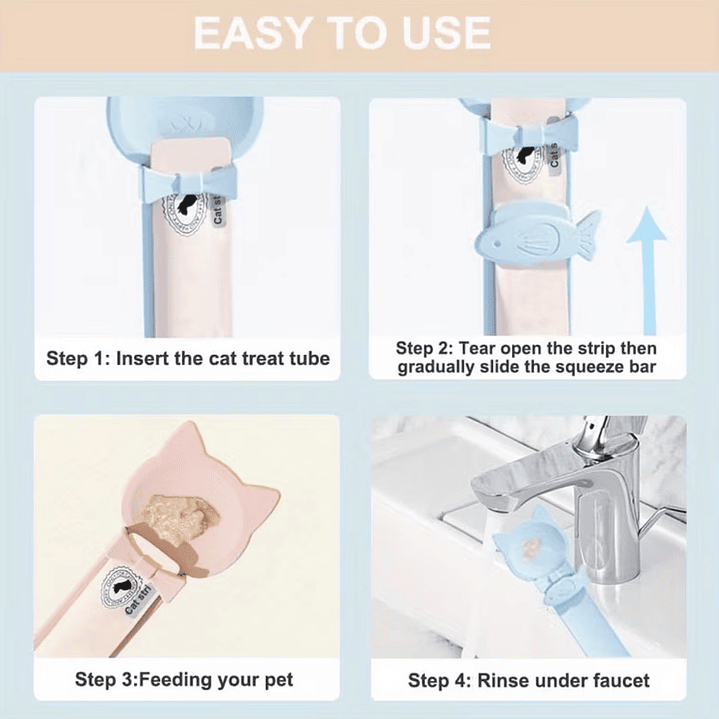 EASY TO USE

Cat st

Step 1: Insert the cat treat tube

Cat s

Step 2: Tear open the strip then gradually slide the squeeze bar

Cat stri

Step 3:Feeding your pet

Step 4: Rinse under faucet