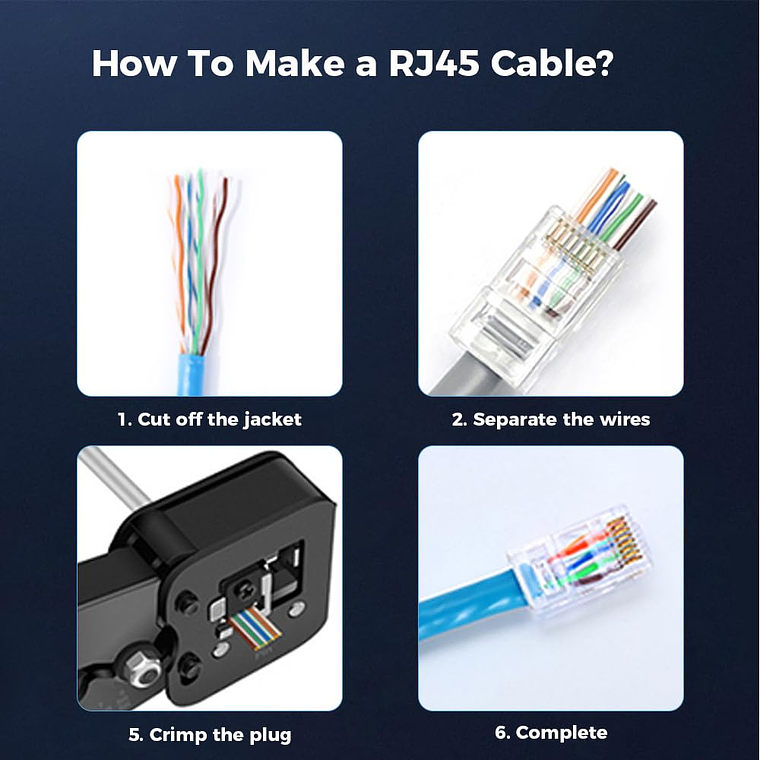 How To Make a RJ45 Cable?

1. Cut off the jacket

2. Separate the wires

5. Crimp the plug

6. Complete