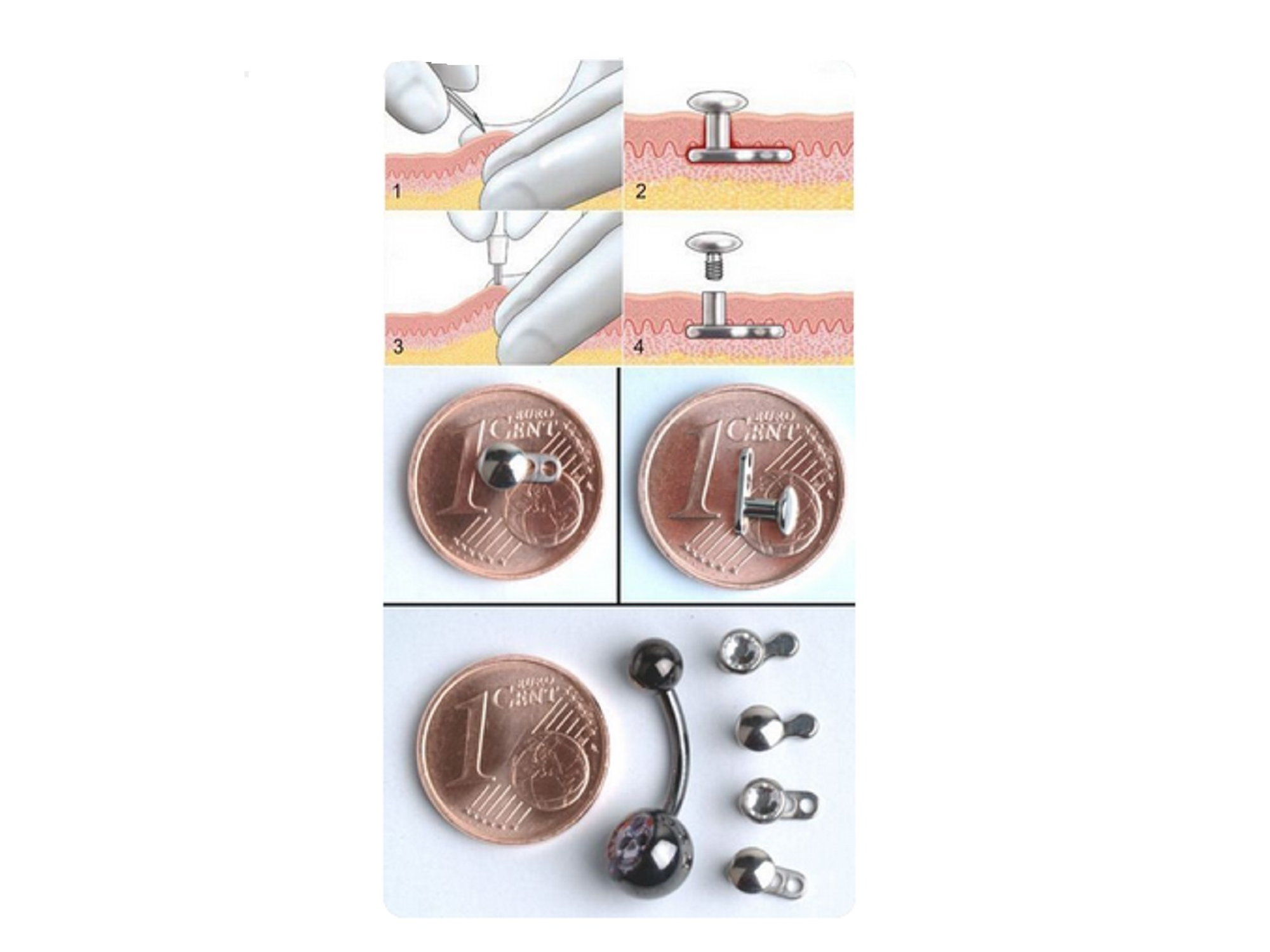 1
2
3
4
1 EURO CENT
1 EURO CENT
1 EURO CENT