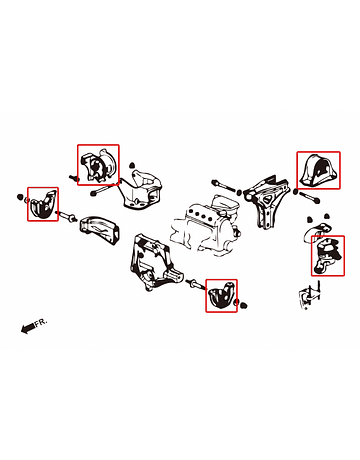 FR.