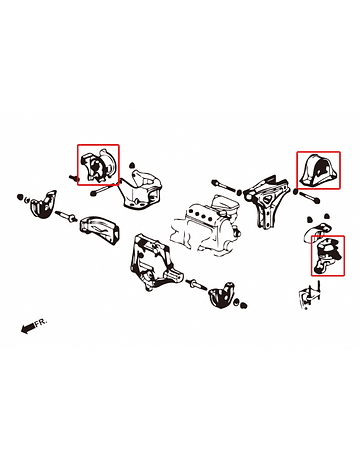 FR.