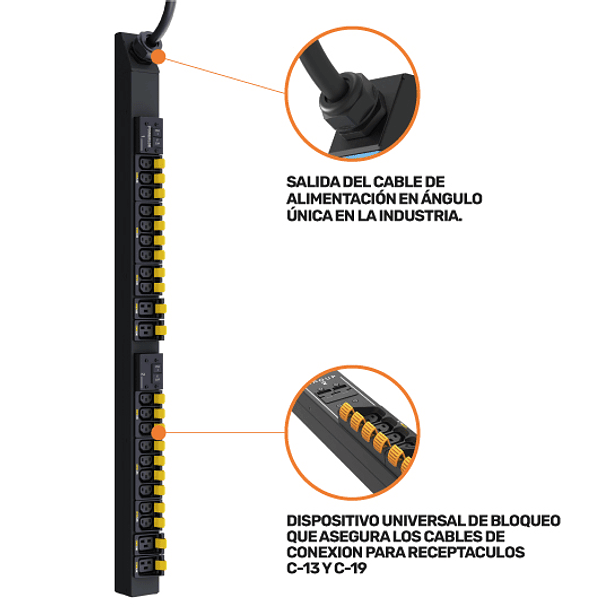 SALIDA DEL CABLE DE ALIMENTACIÓN EN ÁNGULO ÚNICA EN LA INDUSTRIA.

DISPOSITIVO UNIVERSAL DE BLOQUEO QUE ASEGURA LOS CABLES DE CONEXION PARA RECEPTACULOS C-13 Y C-19