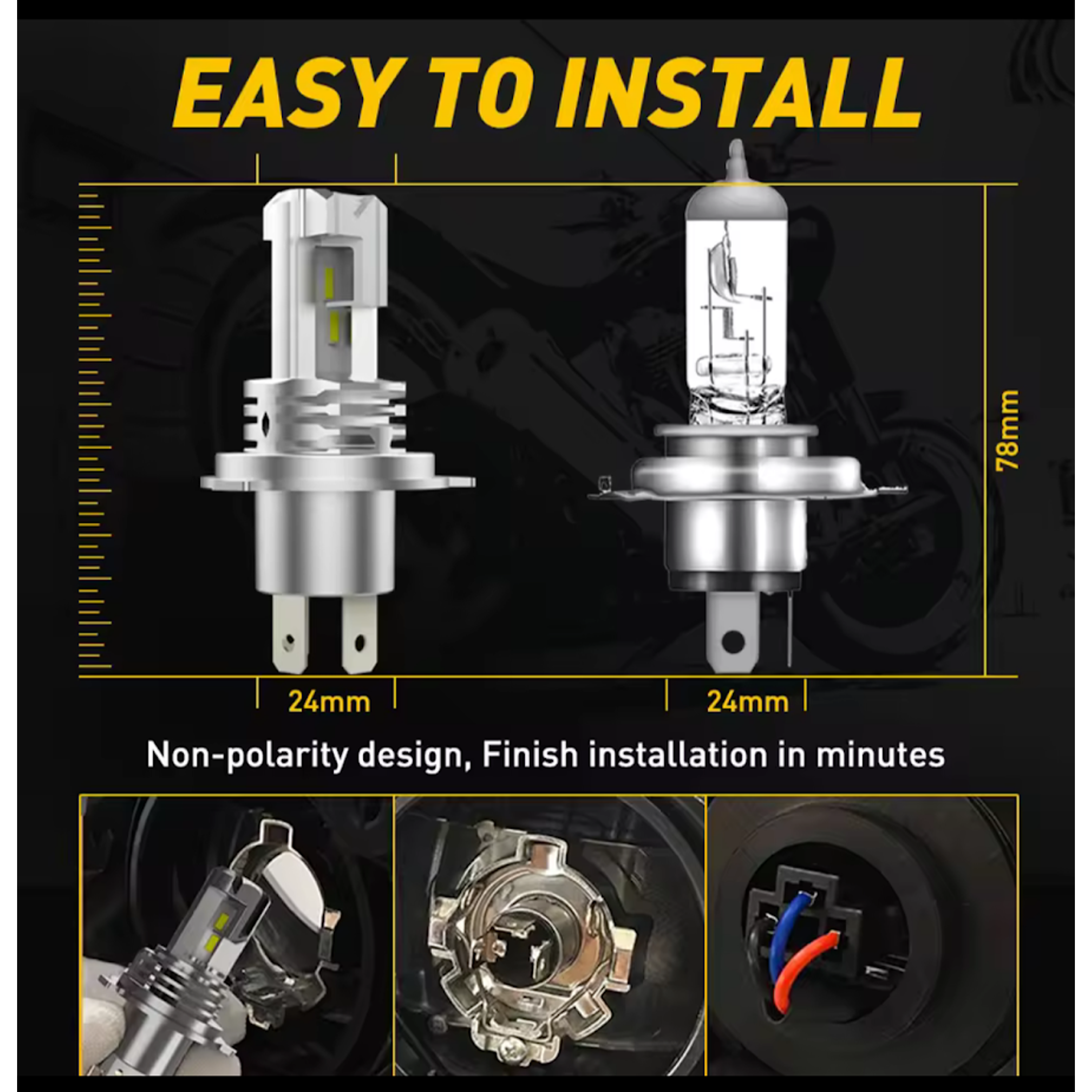 EASY TO INSTALL

78mm

24mm

24mm

Non-polarity design, Finish installation in minutes