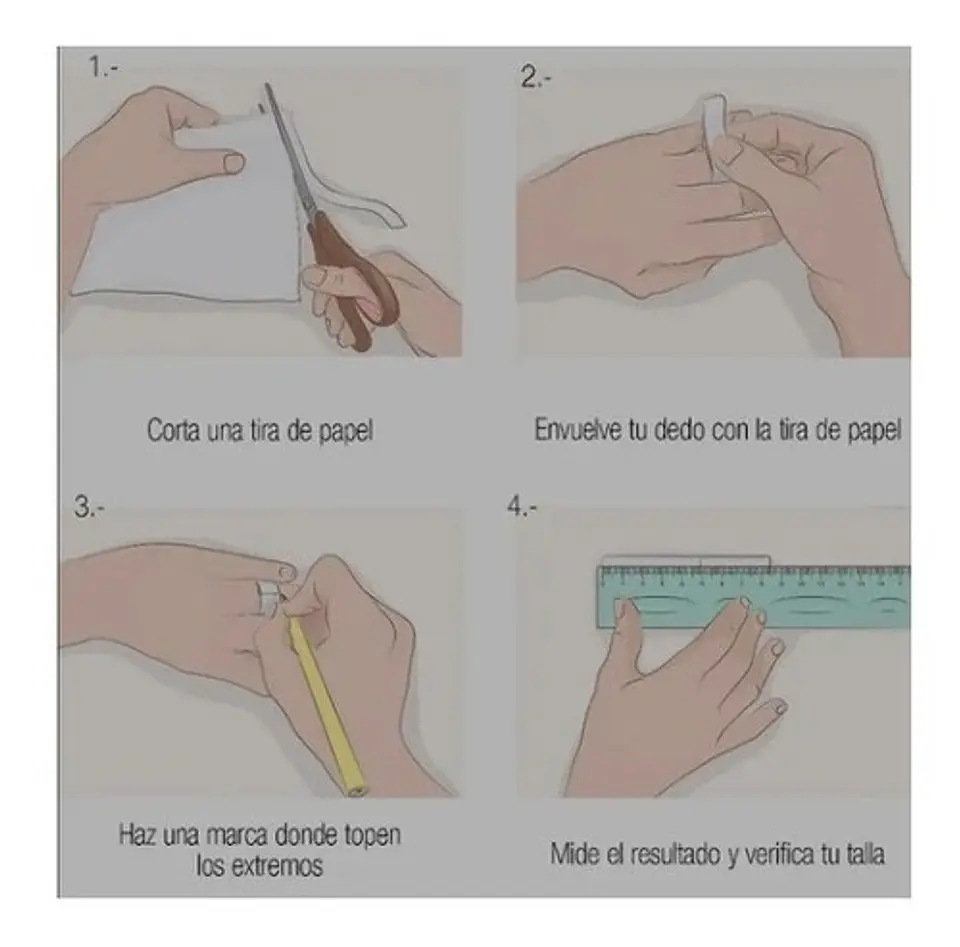 1.-

Corta una tira de papel

2.-

Envuelve tu dedo con la tira de papel

3.-

Haz una marca donde topen los extremos

4.-

Mide el resultado y verifica tu talla