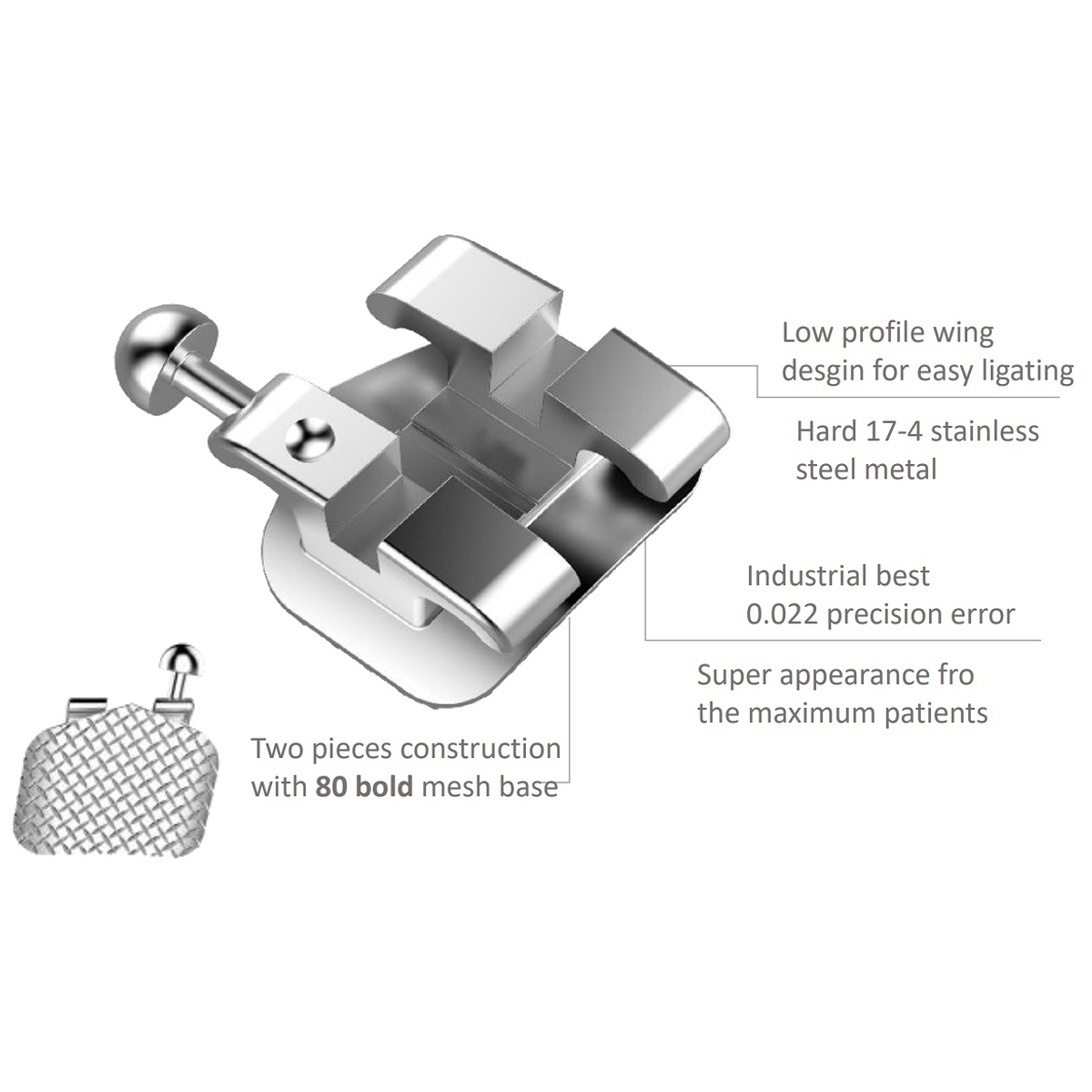 Low profile wing desgin for easy ligating

Hard 17-4 stainless steel metal

Industrial best 0.022 precision error

Super appearance fro the maximum patients

Two pieces construction with 80 bold mesh base