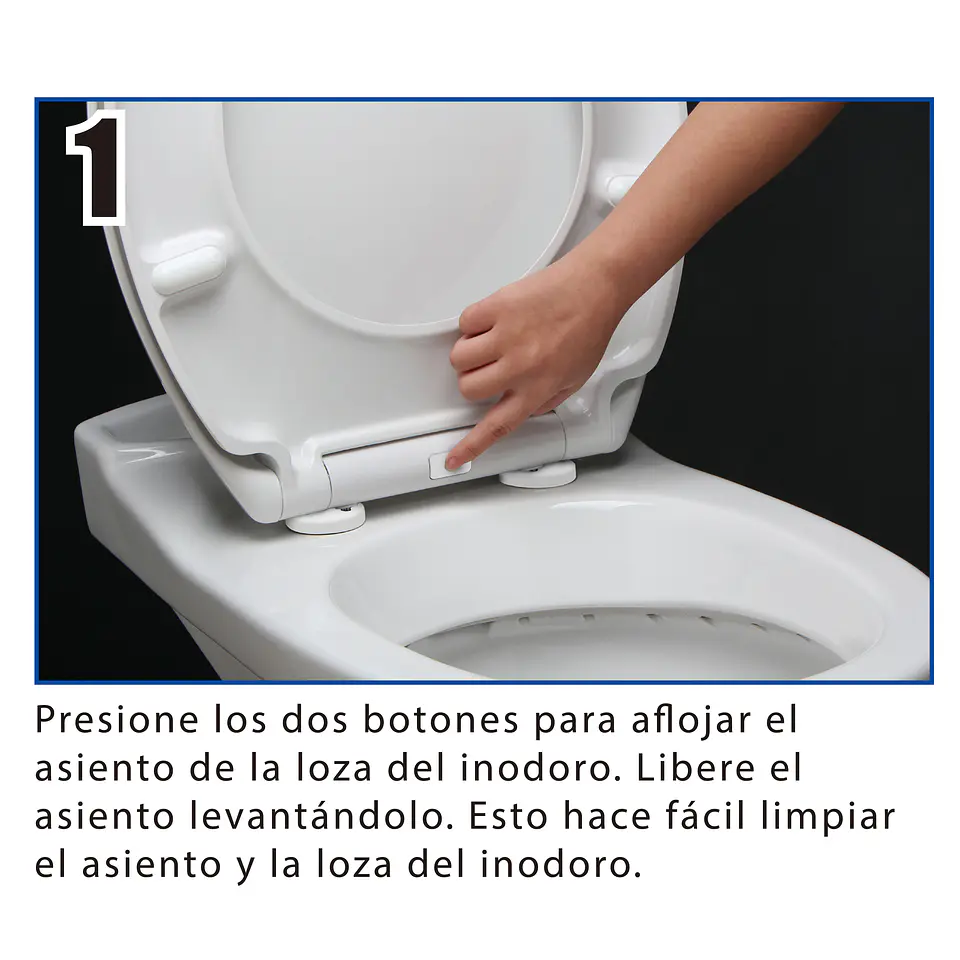 1

Presione los dos botones para aflojar el asiento de la loza del inodoro. Libere el asiento levantándolo. Esto hace fácil limpiar el asiento y la loza del inodoro.