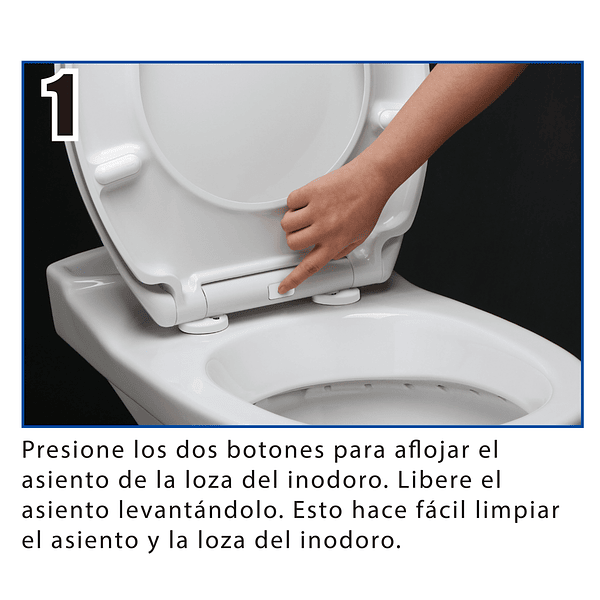 1

Presione los dos botones para aflojar el asiento de la loza del inodoro. Libere el asiento levantándolo. Esto hace fácil limpiar el asiento y la loza del inodoro.