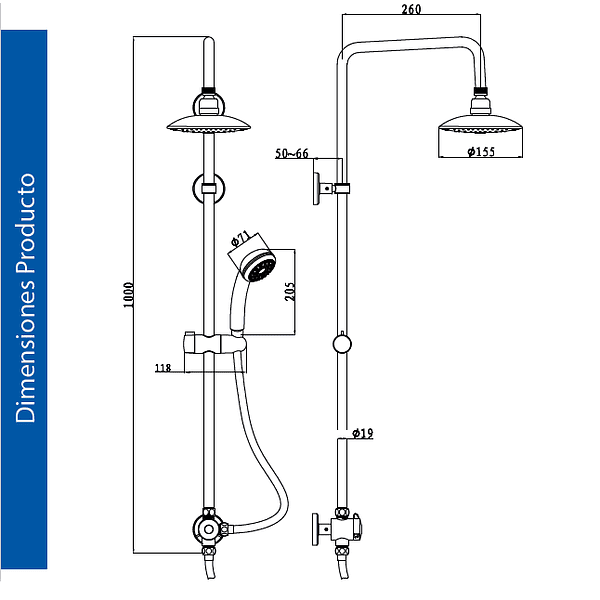 Dimensiones Producto

1000

$\phi 71$

205

118

260

50~66

$\phi 155$

$\phi 19$