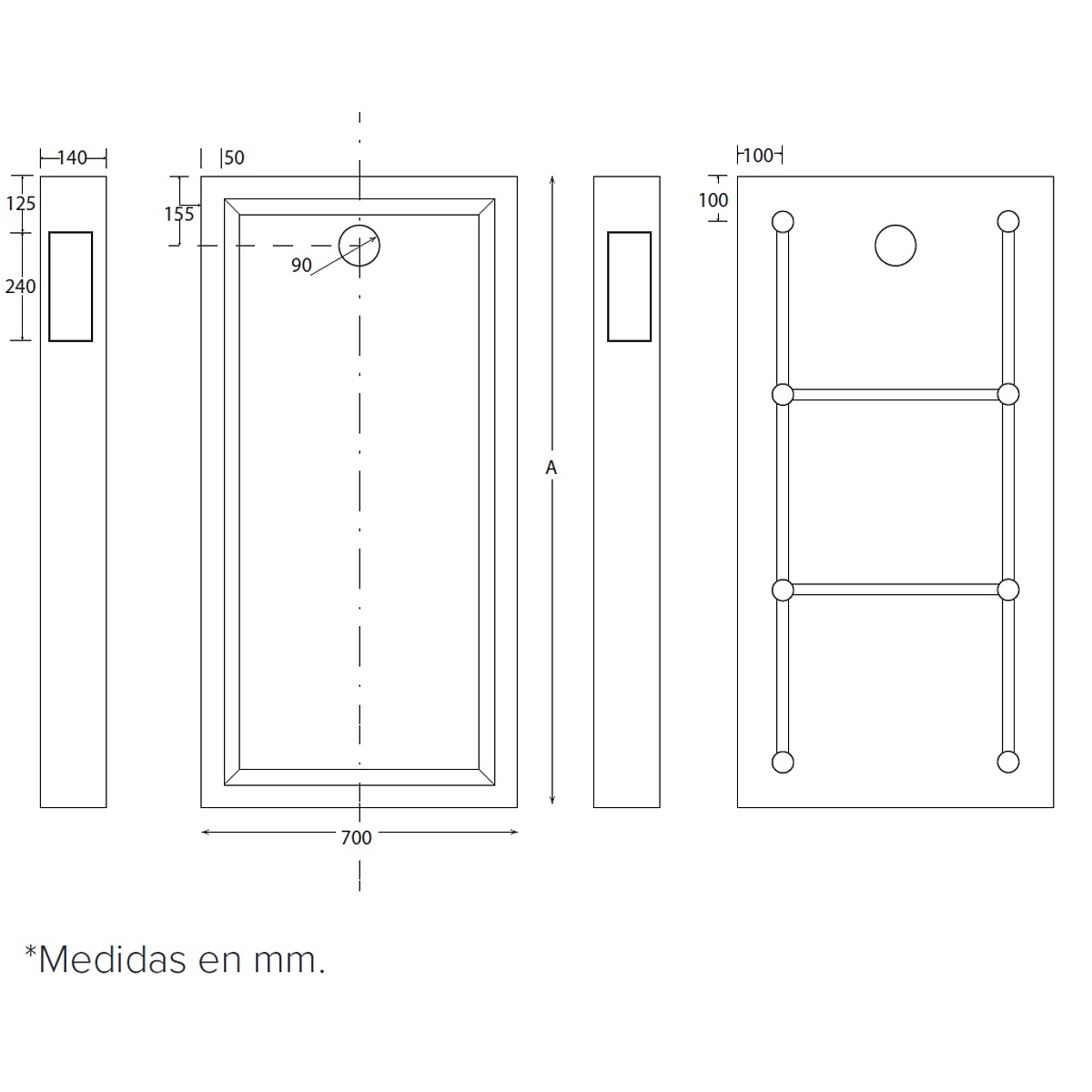 140
125
240
50
155
90
A
700
100
100

*Medidas en mm.