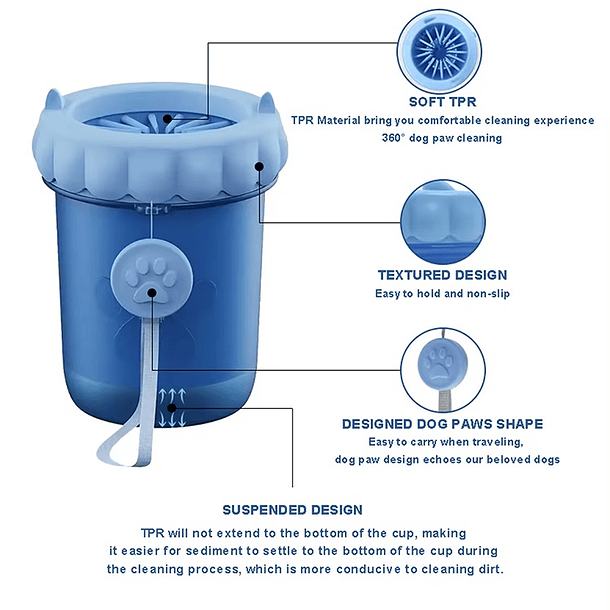 SOFT TPR
TPR Material bring you comfortable cleaning experience
360° dog paw cleaning

TEXTURED DESIGN
Easy to hold and non-slip

DESIGNED DOG PAWS SHAPE
Easy to carry when traveling,
dog paw design echoes our beloved dogs

SUSPENDED DESIGN
TPR will not extend to the bottom of the cup, making it easier for sediment to settle to the bottom of the cup during the cleaning process, which is more conducive to cleaning dirt.