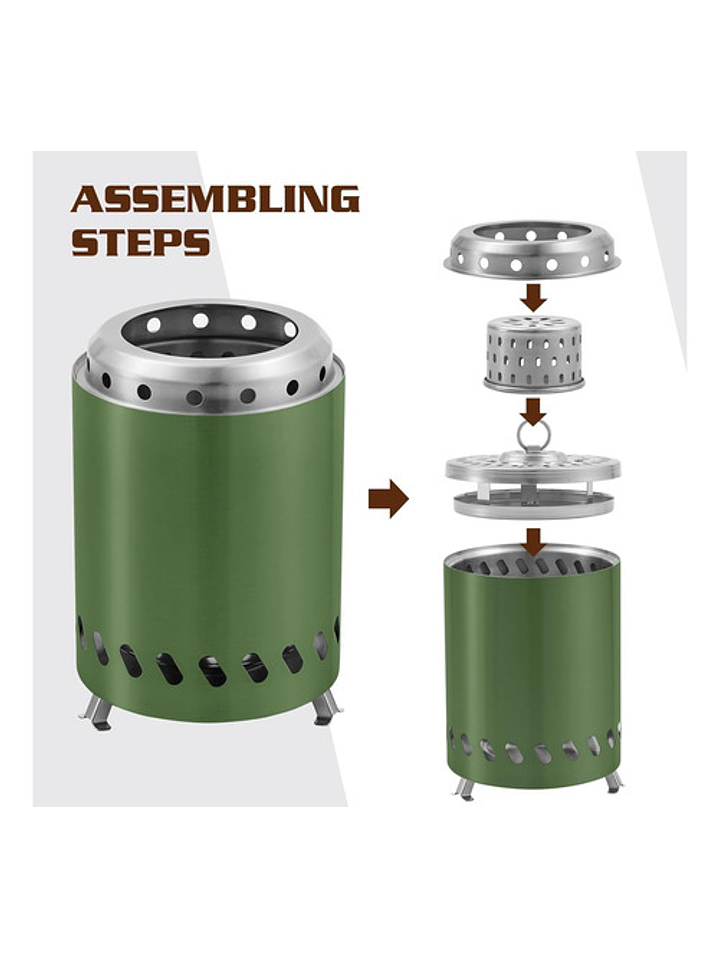 ASSEMBLING STEPS