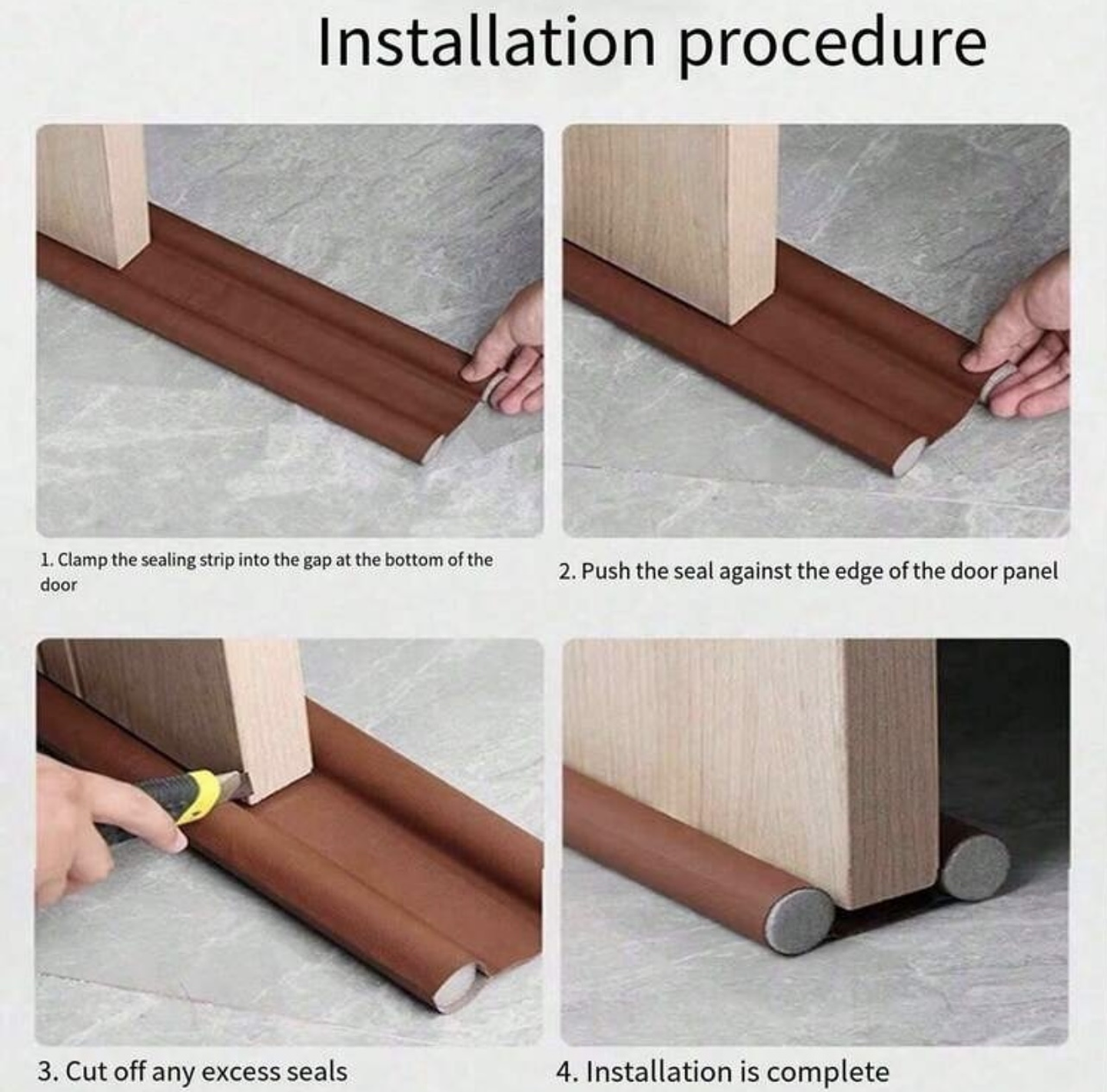 Installation procedure

1. Clamp the sealing strip into the gap at the bottom of the door

2. Push the seal against the edge of the door panel

3. Cut off any excess seals

4. Installation is complete