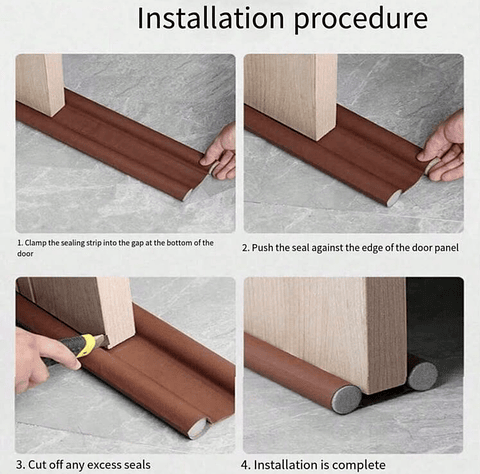 Installation procedure

1. Clamp the sealing strip into the gap at the bottom of the door

2. Push the seal against the edge of the door panel

3. Cut off any excess seals

4. Installation is complete