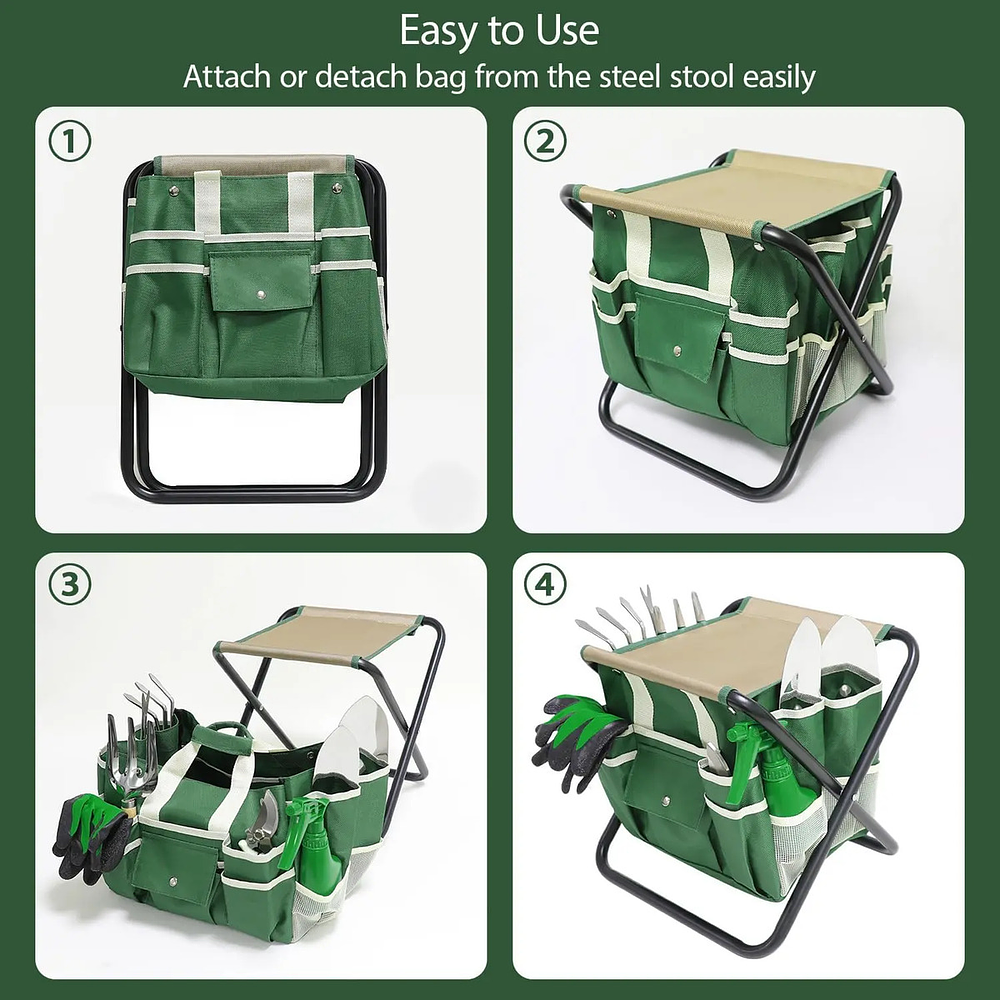 Easy to Use
Attach or detach bag from the steel stool easily

①

②

③

④