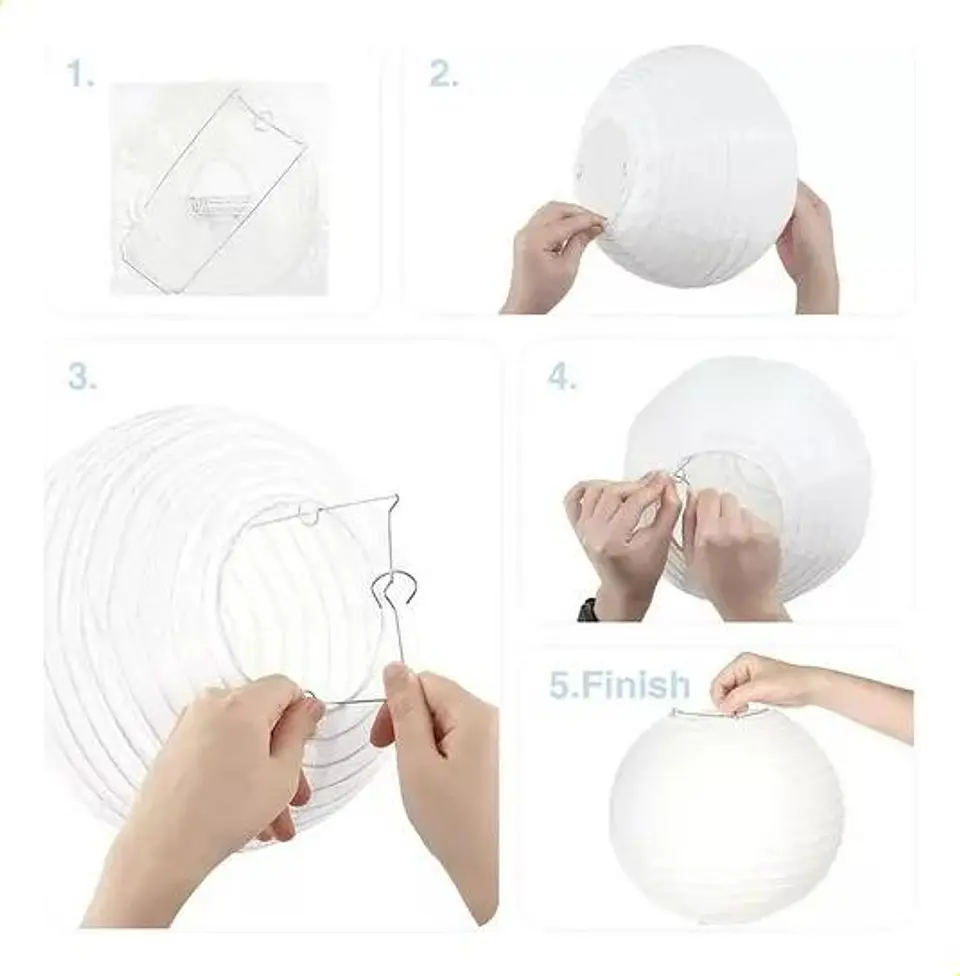 1.

2.

3.

4.

5.Finish