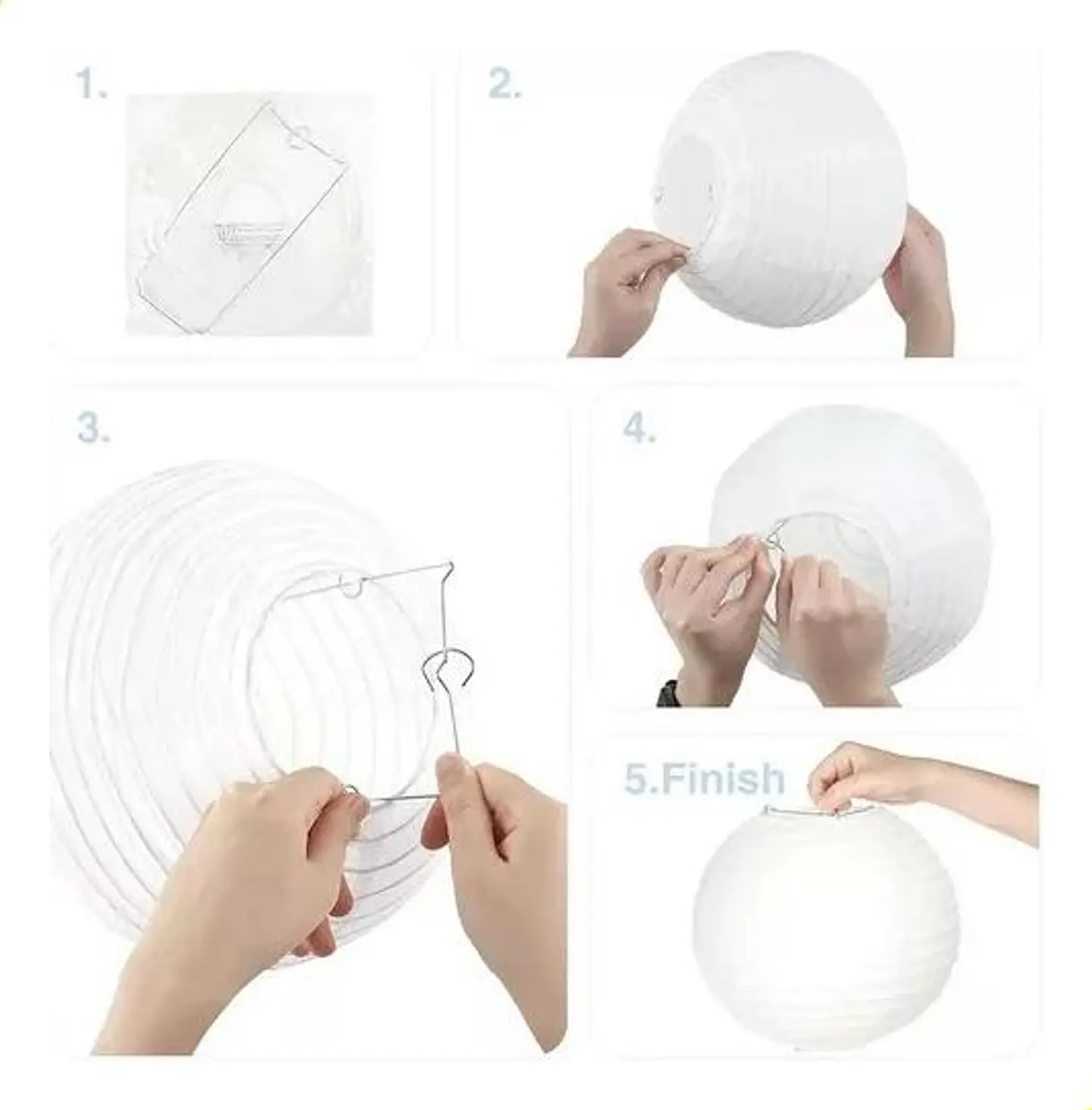 1.

2.

3.

4.

5.Finish