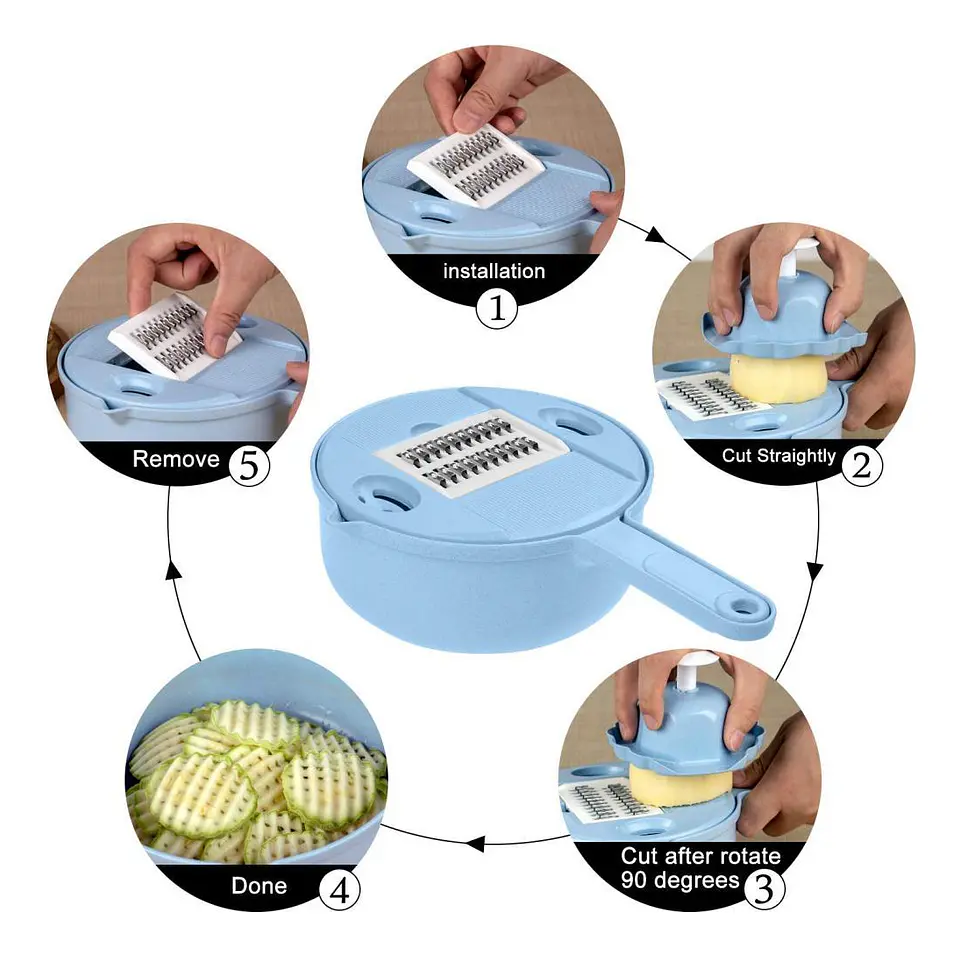 installation
1

Cut Straightly
2

Cut after rotate
90 degrees
3

Done
4

Remove
5