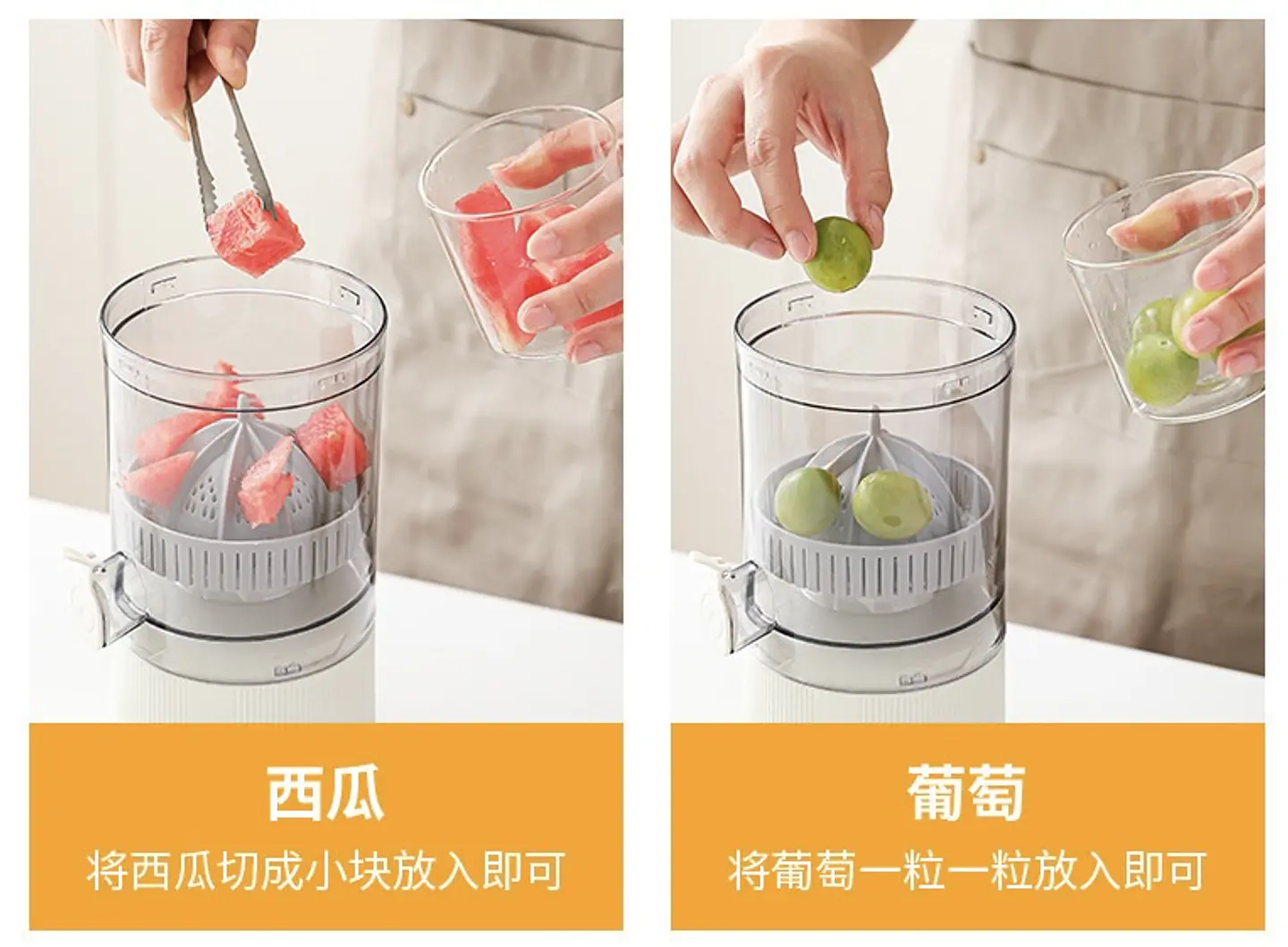 西瓜
将西瓜切成小块放入即可

葡萄
将葡萄一粒一粒放入即可