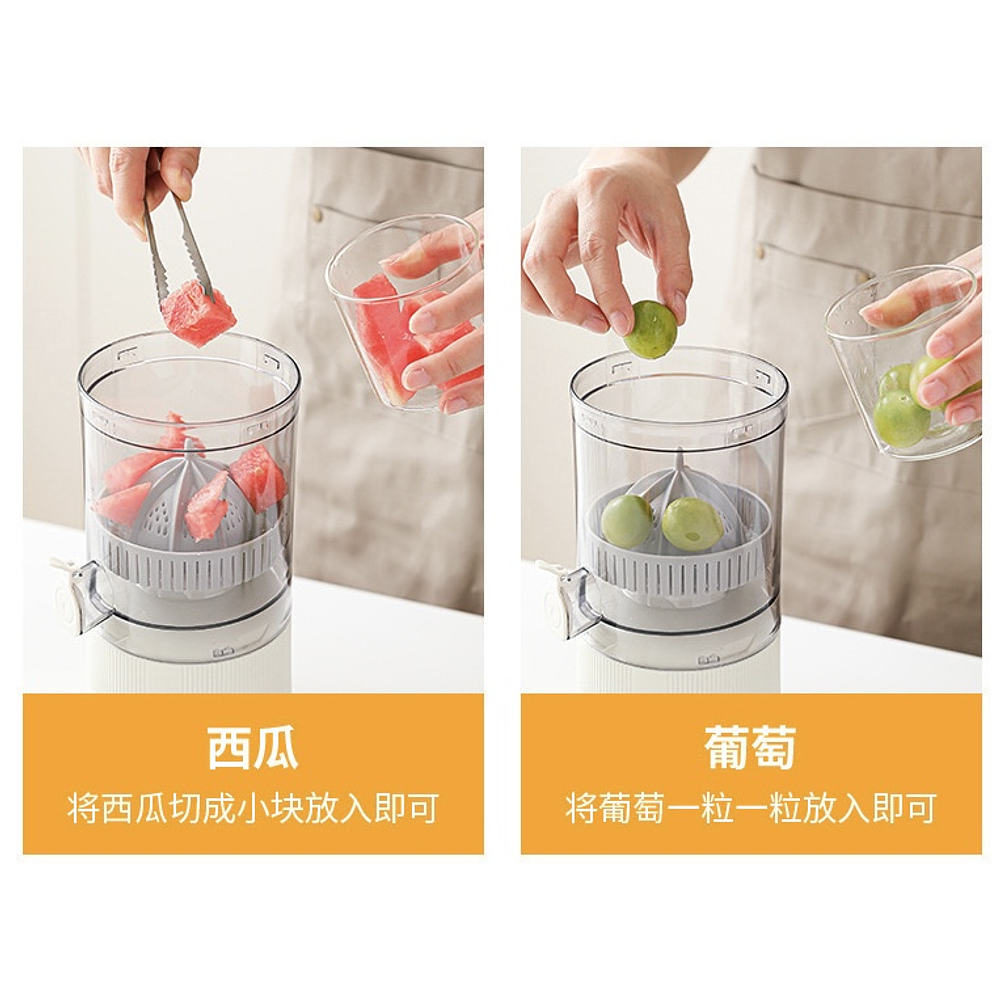 西瓜

将西瓜切成小块放入即可

葡萄

将葡萄一粒一粒放入即可