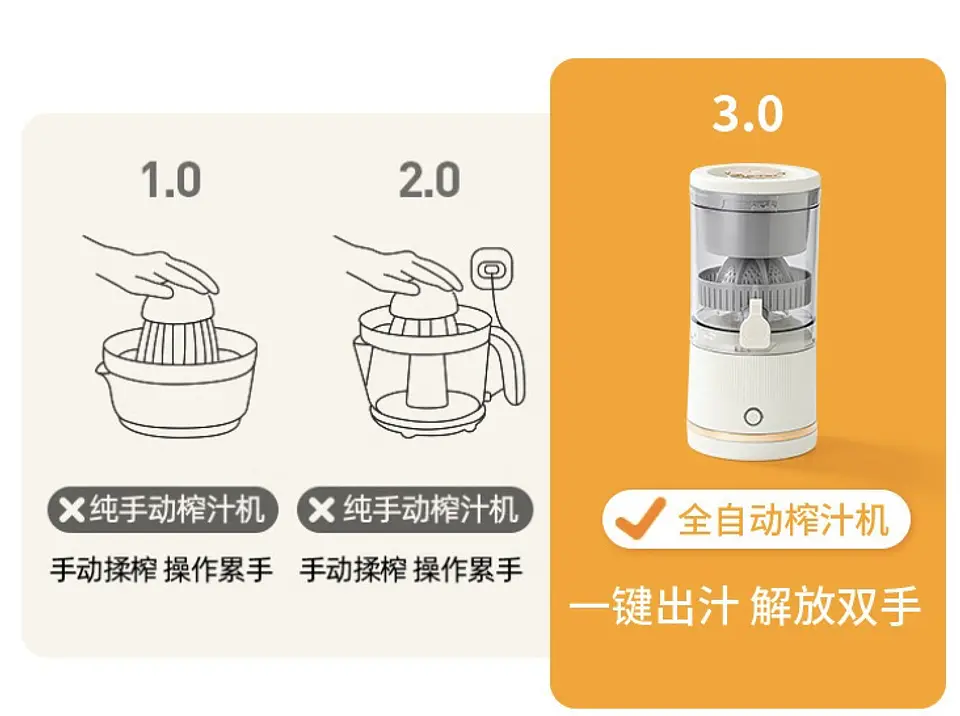 1.0

纯手动榨汁机

手动揉榨 操作累手

2.0

纯手动榨汁机

手动揉榨 操作累手

3.0

全自动榨汁机

一键出汁 解放双手