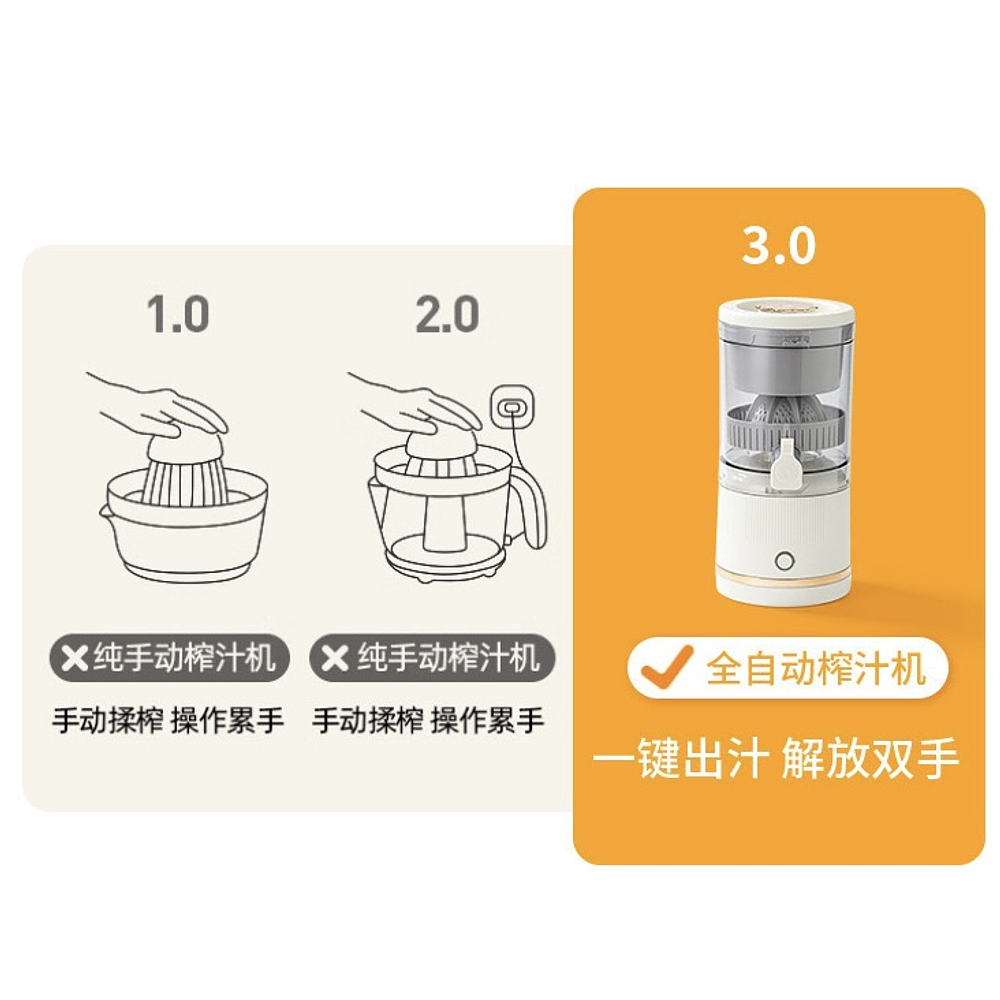 1.0

纯手动榨汁机

手动揉榨 操作累手

2.0

纯手动榨汁机

手动揉榨 操作累手

3.0

全自动榨汁机

一键出汁 解放双手