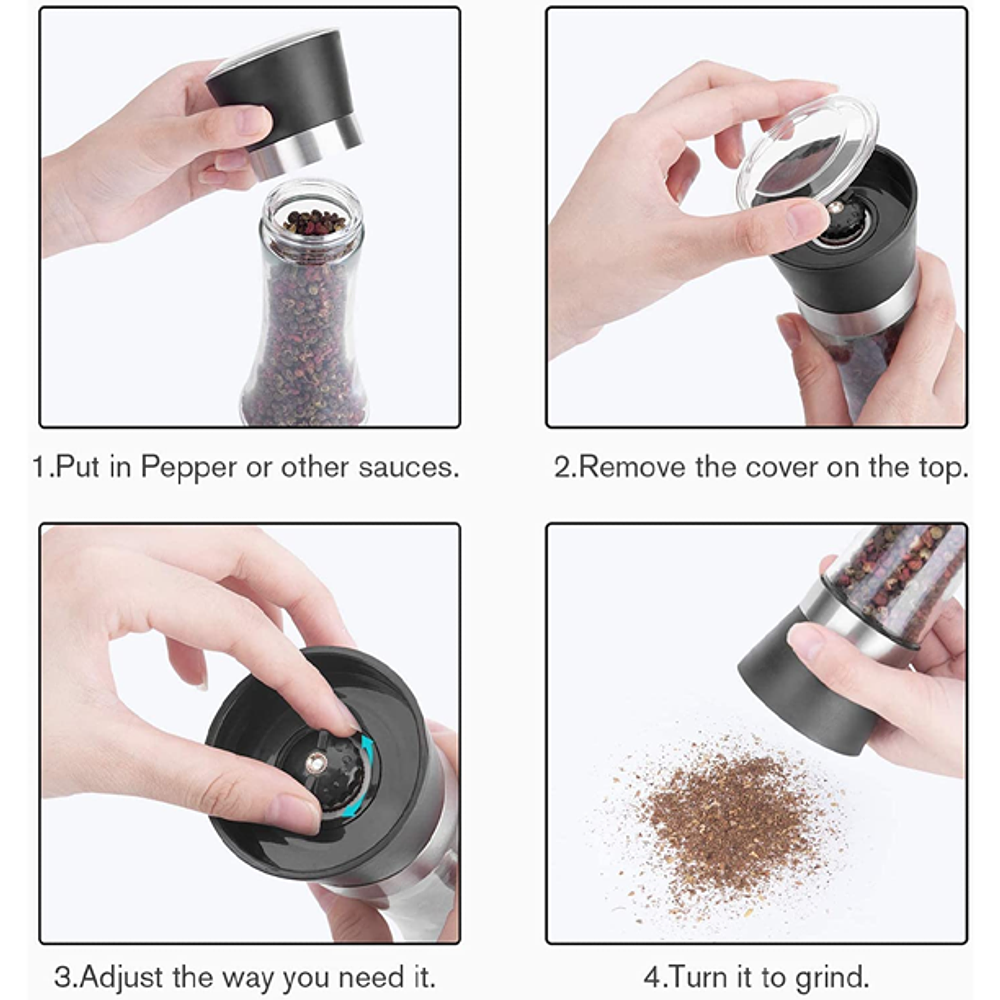 1.Put in Pepper or other sauces.

2.Remove the cover on the top.

3.Adjust the way you need it.

4.Turn it to grind.