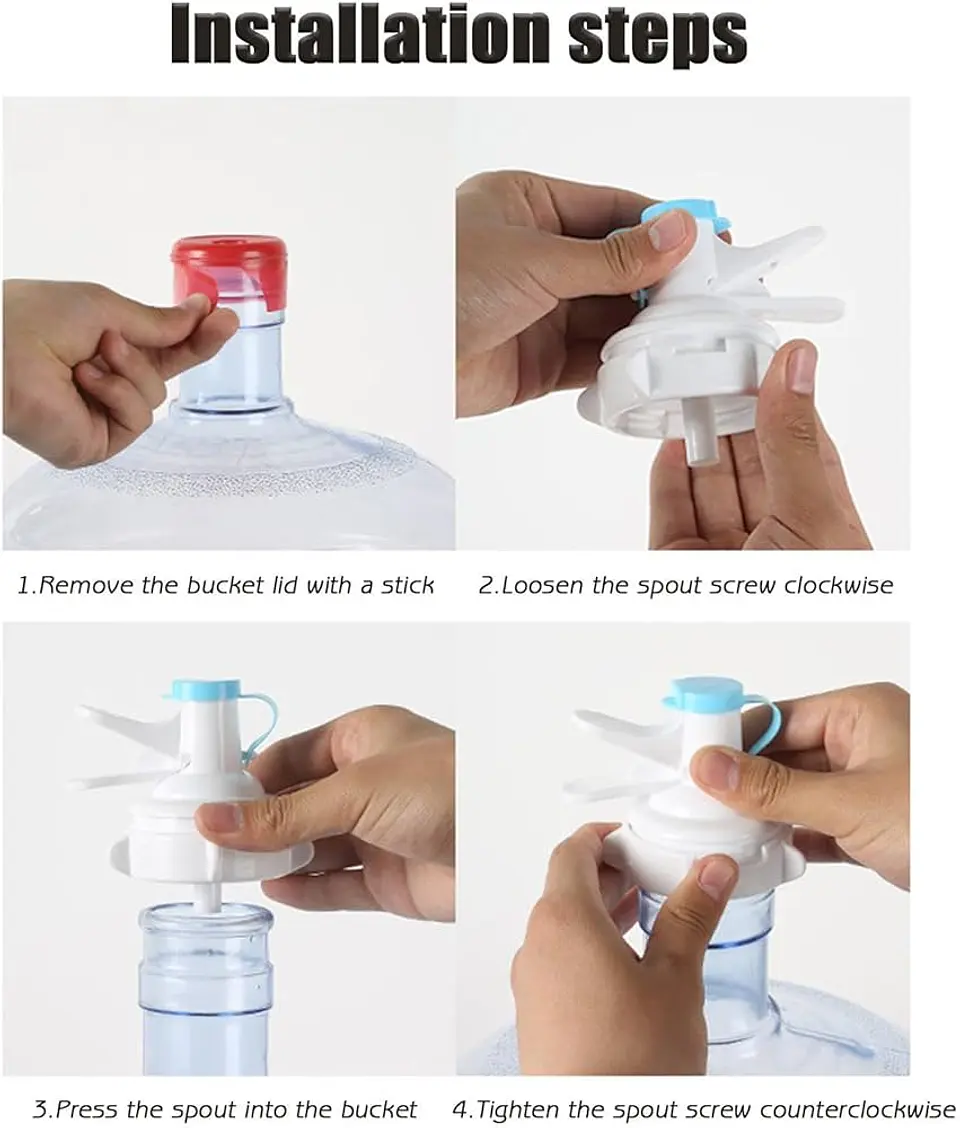 Installation steps

1.Remove the bucket lid with a stick

2.Loosen the spout screw clockwise

3.Press the spout into the bucket

4.Tighten the spout screw counterclockwise